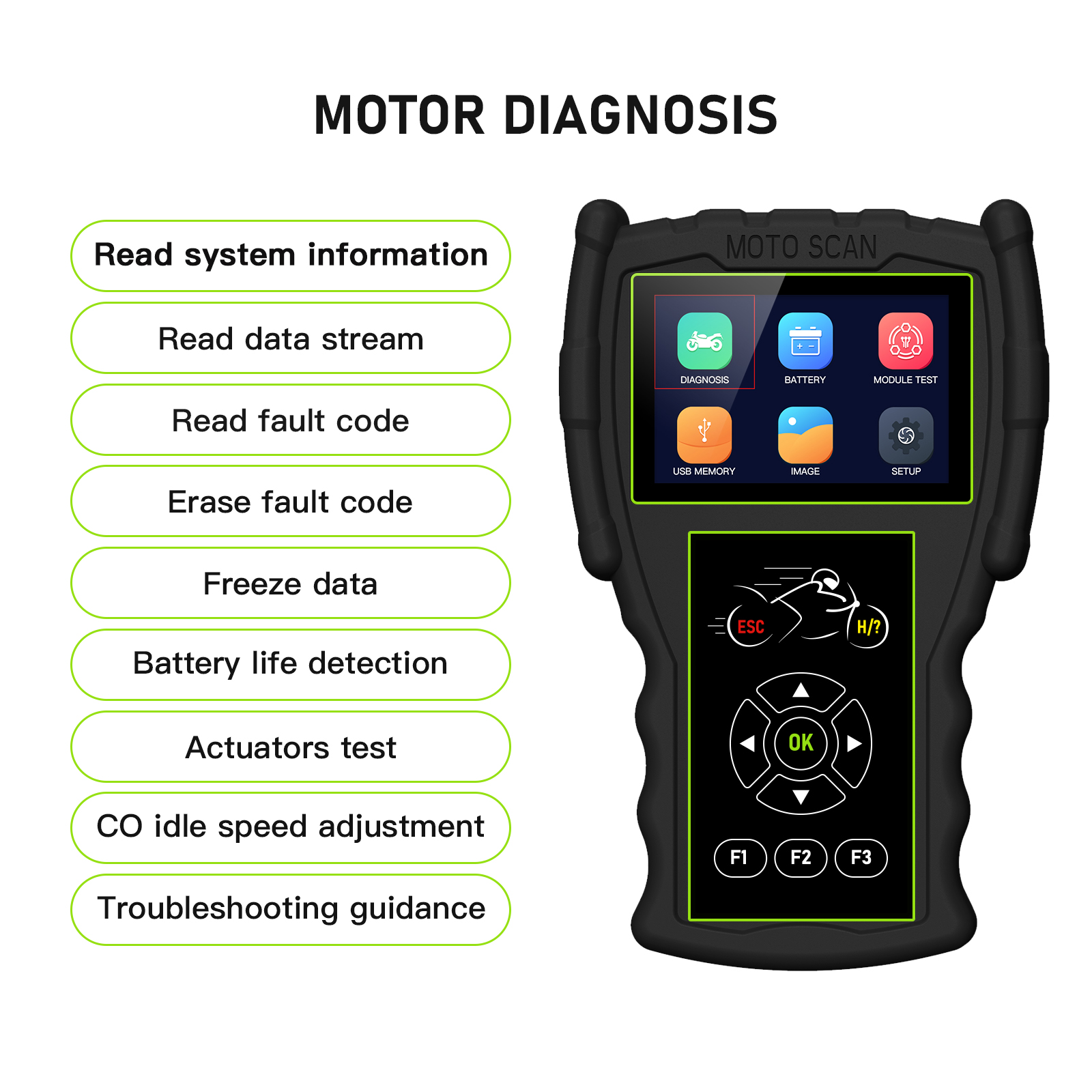 MOTOR DIAGNOSIS

Read system information

Read data stream

Read fault code

Erase fault code

Freeze data

Battery life detection

Actuators test

CO idle speed adjustment

Troubleshooting guidance

MOTO SCAN

DIAGNOSIS
BATTERY
MODULE TEST
USB MEMORY
IMAGE
SETUP

ESC
H/?
OK
F1
F2
F3