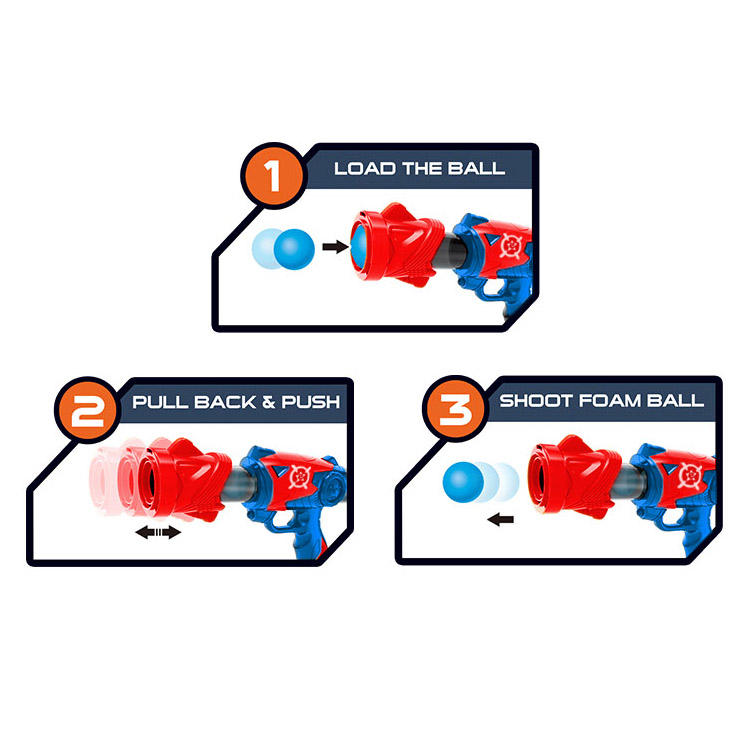 1 LOAD THE BALL

2 PULL BACK & PUSH

3 SHOOT FOAM BALL