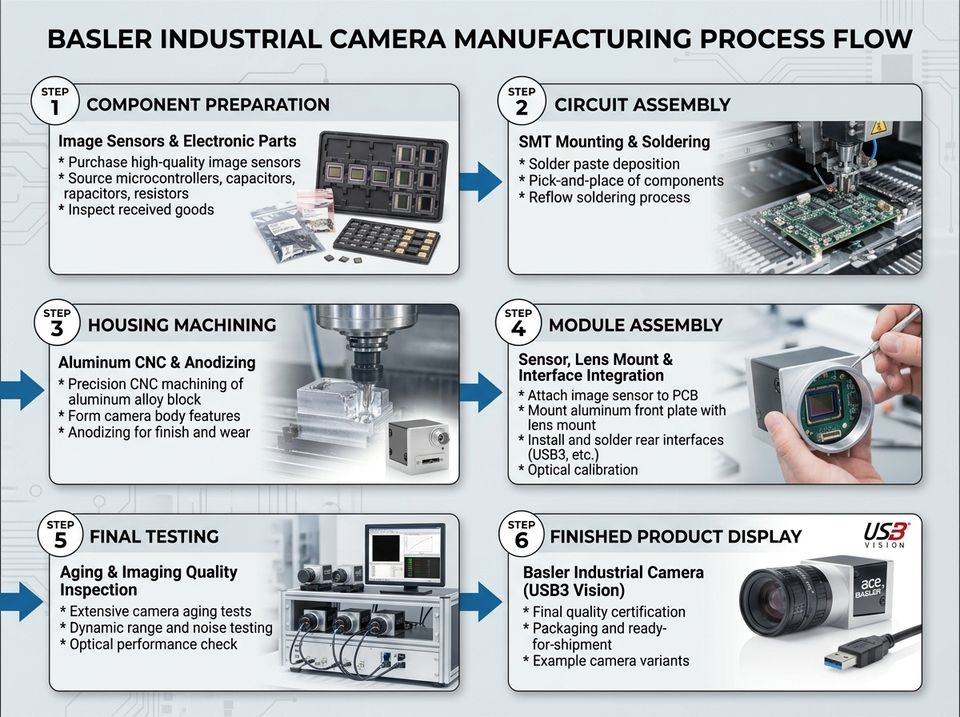 BASLER INDUSTRIAL CAMERA MANUFACTURING PROCESS FLOW

STEP 1 COMPONENT PREPARATION

Image Sensors & Electronic Parts
* Purchase high-quality image sensors
* Source microcontrollers, capacitors, rapacitors, resistors
* Inspect received goods

STEP 2 CIRCUIT ASSEMBLY

SMT Mounting & Soldering
* Solder paste deposition
* Pick-and-place of components
* Reflow soldering process

STEP 3 HOUSING MACHINING

Aluminum CNC & Anodizing
* Precision CNC machining of aluminum alloy block
* Form camera body features
* Anodizing for finish and wear

STEP 4 MODULE ASSEMBLY

Sensor, Lens Mount & Interface Integration
* Attach image sensor to PCB
* Mount aluminum front plate with lens mount
* Install and solder rear interfaces (USB3, etc.)
* Optical calibration

STEP 5 FINAL TESTING

Aging & Imaging Quality Inspection
* Extensive camera aging tests
* Dynamic range and noise testing
* Optical performance check

STEP 6 FINISHED PRODUCT DISPLAY

USB3 VISION

Basler Industrial Camera (USB3 Vision)
* Final quality certification
* Packaging and ready-for-shipment
* Example camera variants

ace BASLER