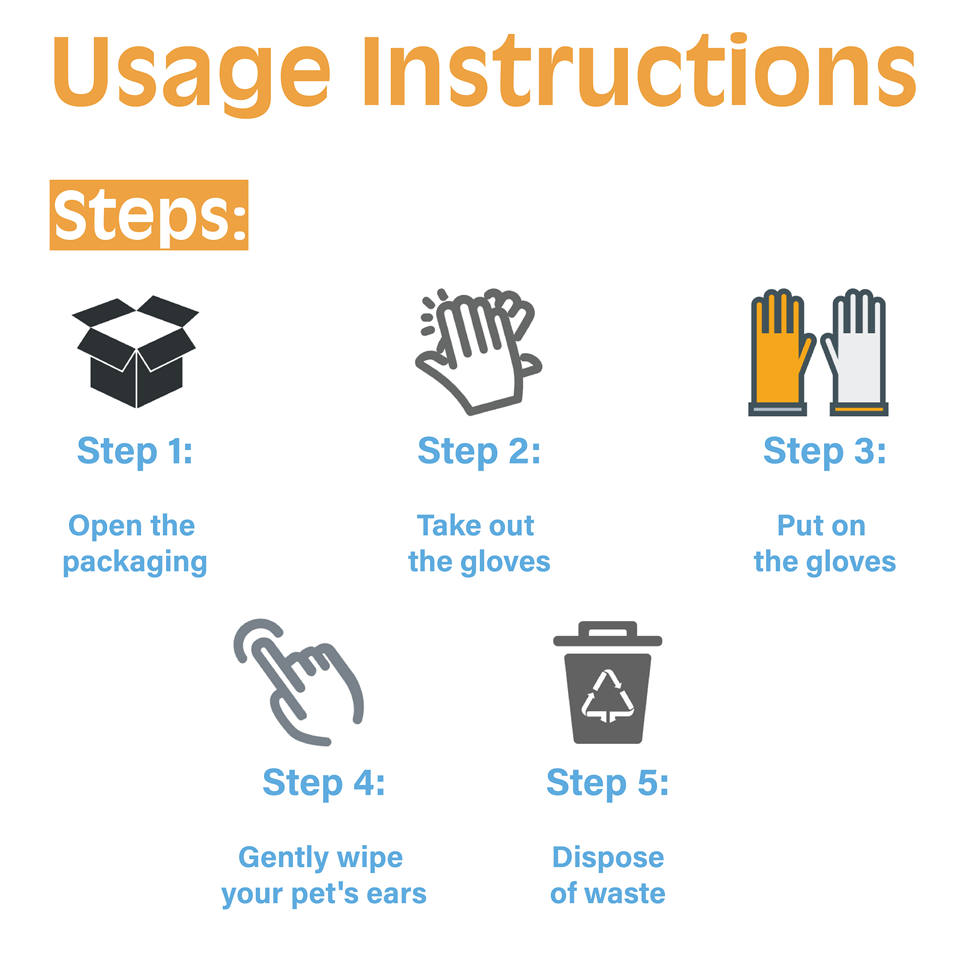 Usage Instructions

Steps:

Step 1:

Open the packaging

Step 2:

Take out the gloves

Step 3:

Put on the gloves

Step 4:

Gently wipe your pet's ears

Step 5:

Dispose of waste