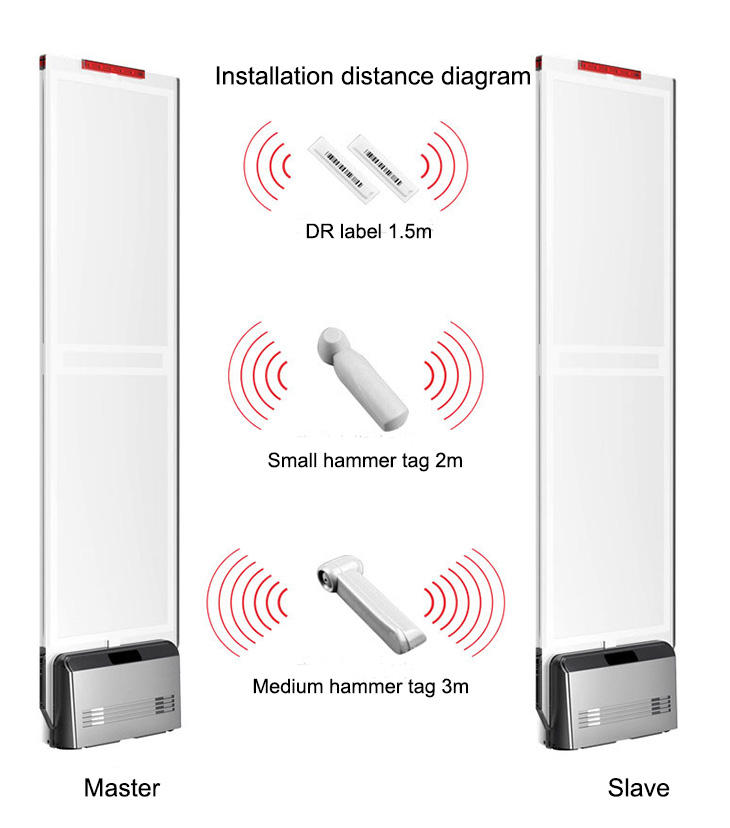 Installation distance diagram

DR label 1.5m

Small hammer tag 2m

Medium hammer tag 3m

Master

Slave