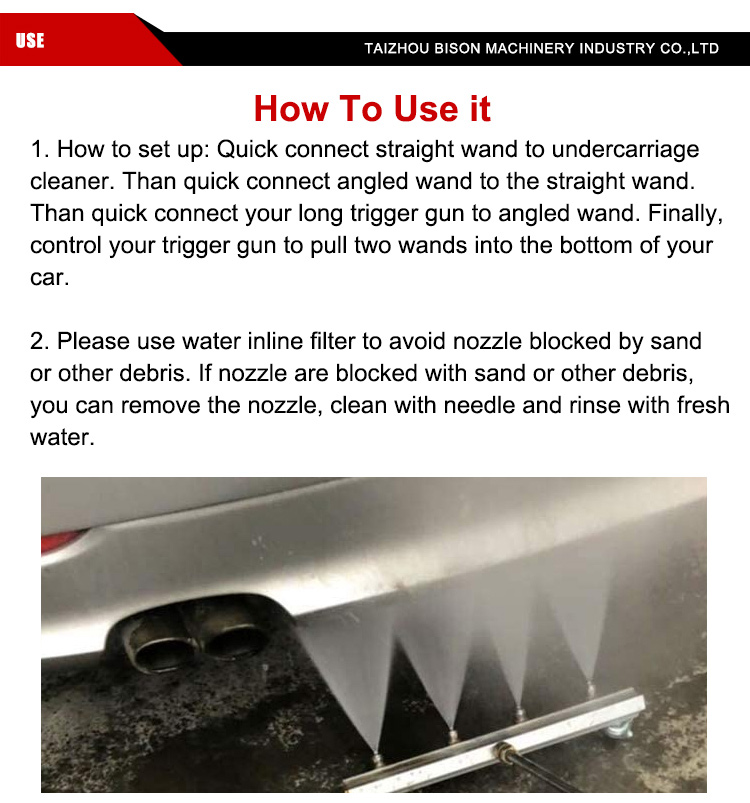 USE

TAIZHOU BISON MACHINERY INDUSTRY CO.,LTD

How To Use it

1. How to set up: Quick connect straight wand to undercarriage cleaner. Than quick connect angled wand to the straight wand. Than quick connect your long trigger gun to angled wand. Finally, control your trigger gun to pull two wands into the bottom of your car.

2. Please use water inline filter to avoid nozzle blocked by sand or other debris. If nozzle are blocked with sand or other debris, you can remove the nozzle, clean with needle and rinse with fresh water.