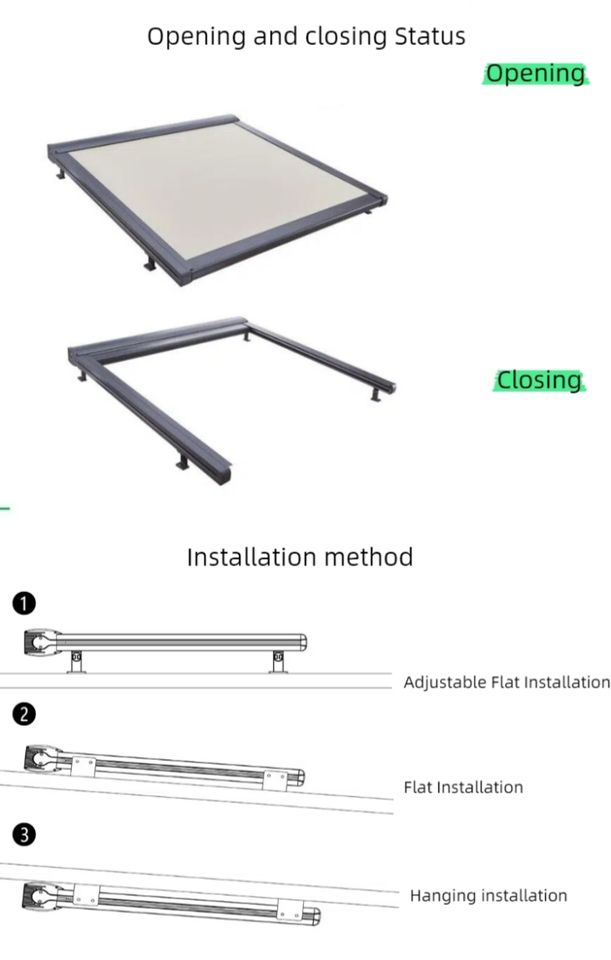 Opening and closing Status

Opening

Closing

Installation method

1

Adjustable Flat Installation

2

Flat Installation

3

Hanging installation