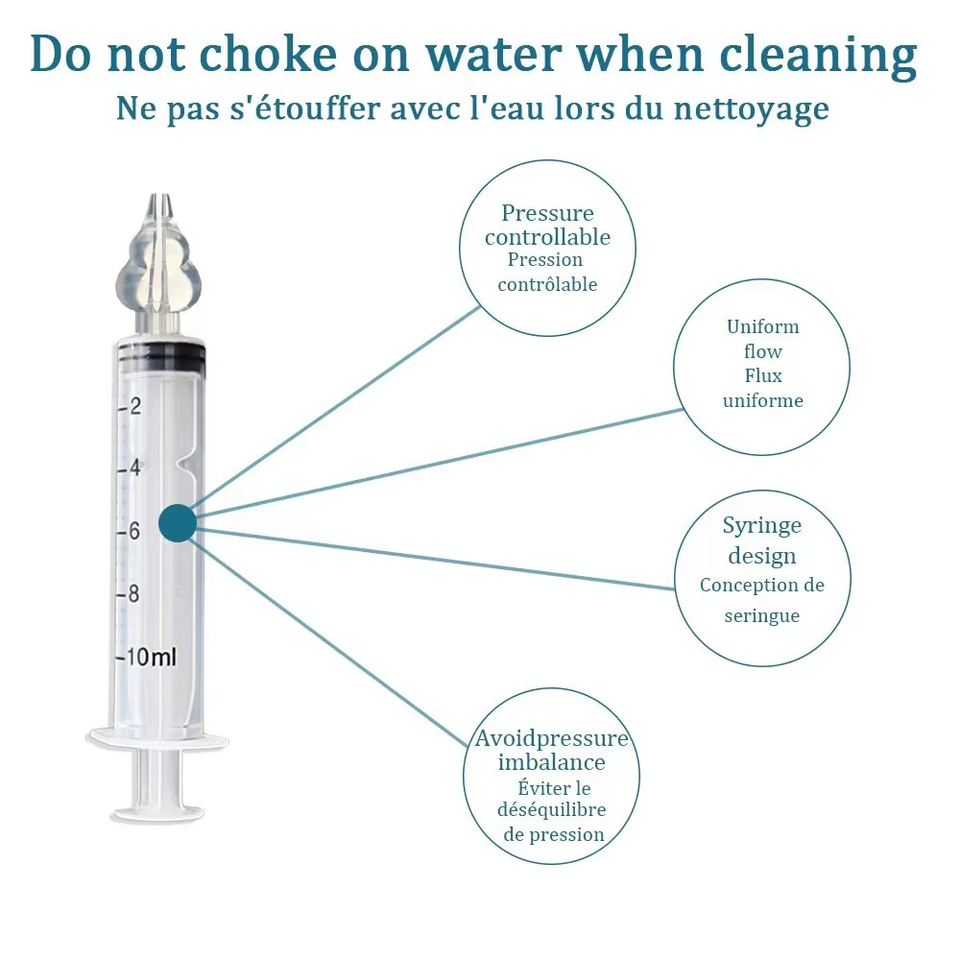 Do not choke on water when cleaning
Ne pas s'étouffer avec l'eau lors du nettoyage

2
4
6
8
10ml

Pressure controllable
Pression contrôlable

Uniform flow
Flux uniforme

Syringe design
Conception de seringue

Avoidpressure imbalance
Éviter le déséquilibre de pression