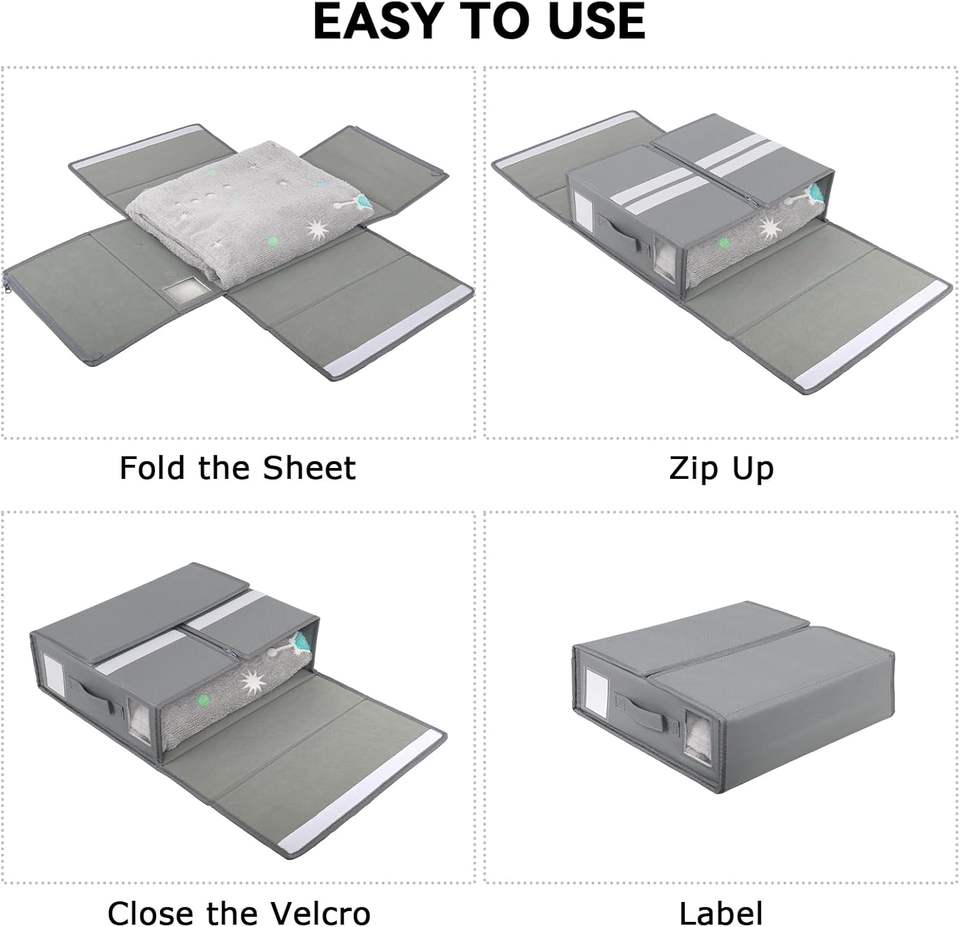 EASY TO USE

Fold the Sheet

Zip Up

Close the Velcro

Label