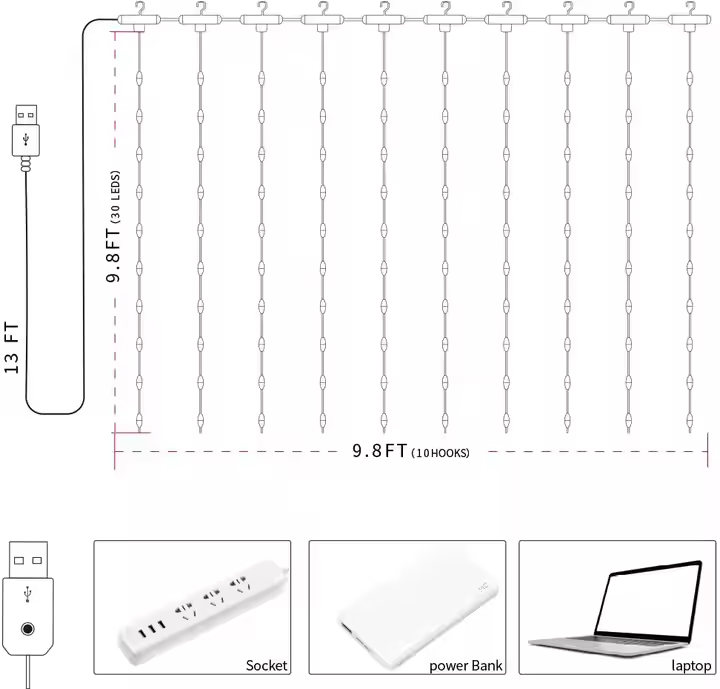 13 FT

9.8FT (30 LEDS)

9.8FT (10 HOOKS)

Socket

power Bank

laptop