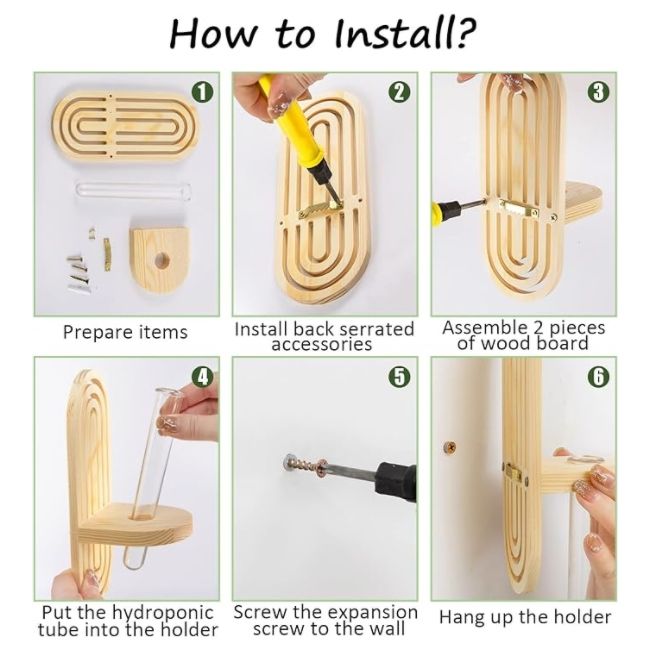 How to Install?

1

Prepare items

2

Install back serrated accessories

3

Assemble 2 pieces of wood board

4

Put the hydroponic tube into the holder

5

Screw the expansion screw to the wall

6

Hang up the holder