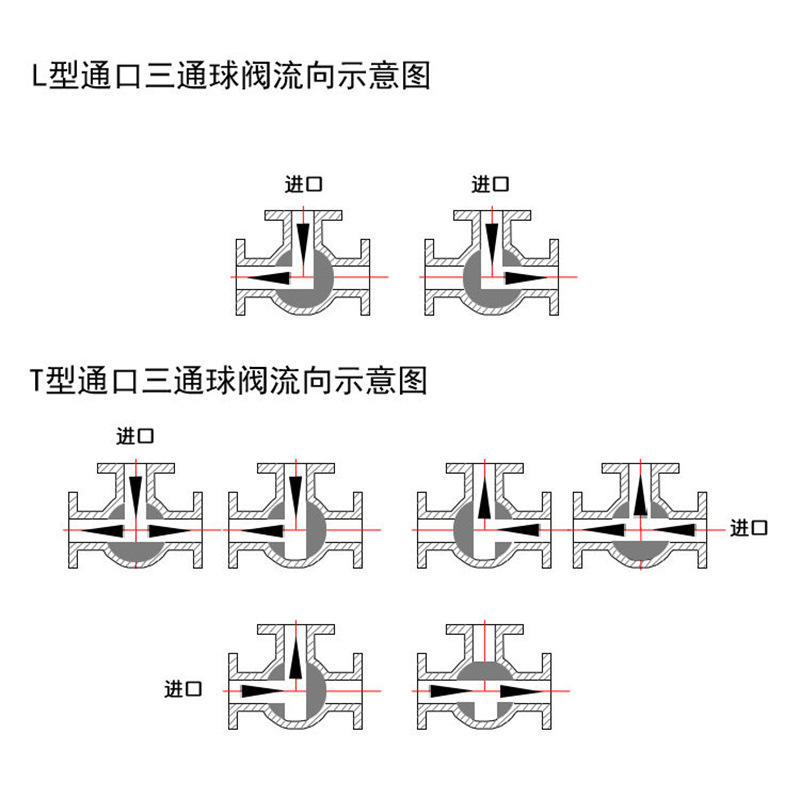 L型通口三通球阀流向示意图

进口

进口

T型通口三通球阀流向示意图

进口

进口

进口