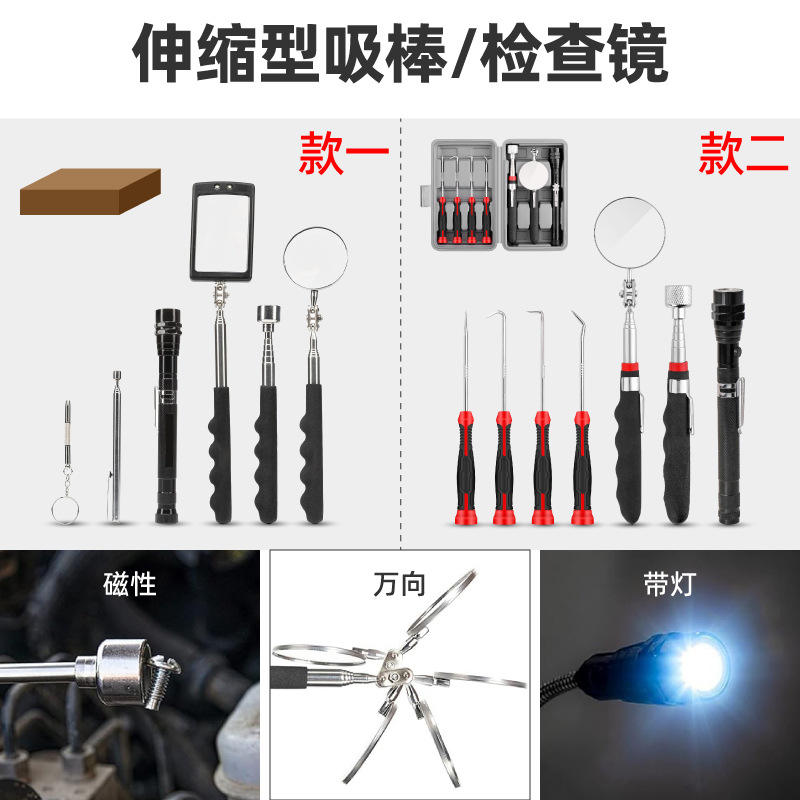 伸缩型吸棒/检查镜

款一

款二

磁性

万向

带灯