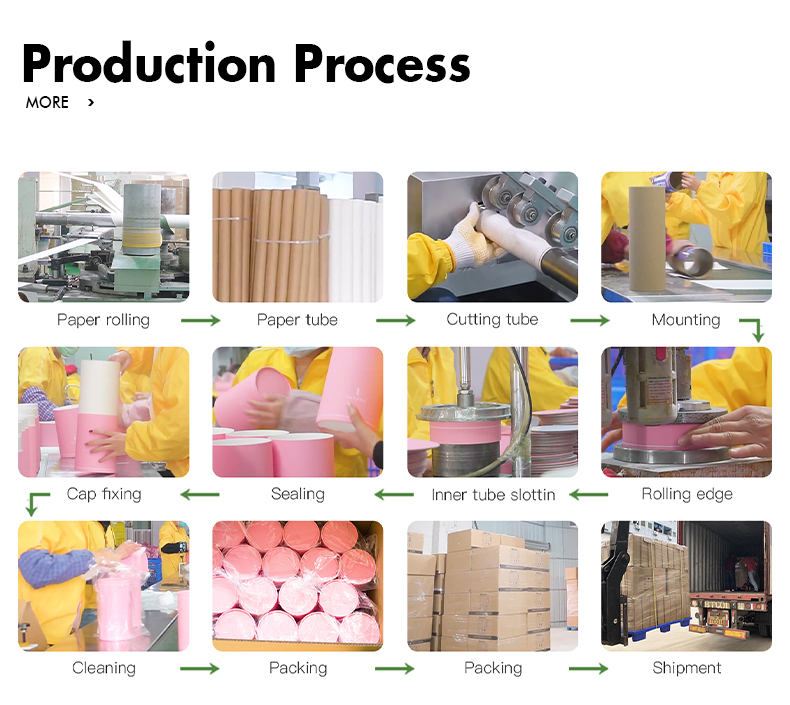 Production Process

MORE >

Paper rolling

Paper tube

Cutting tube

Mounting

Cap fixing

Sealing

Inner tube slottin

Rolling edge

Cleaning

Packing

Packing

Shipment