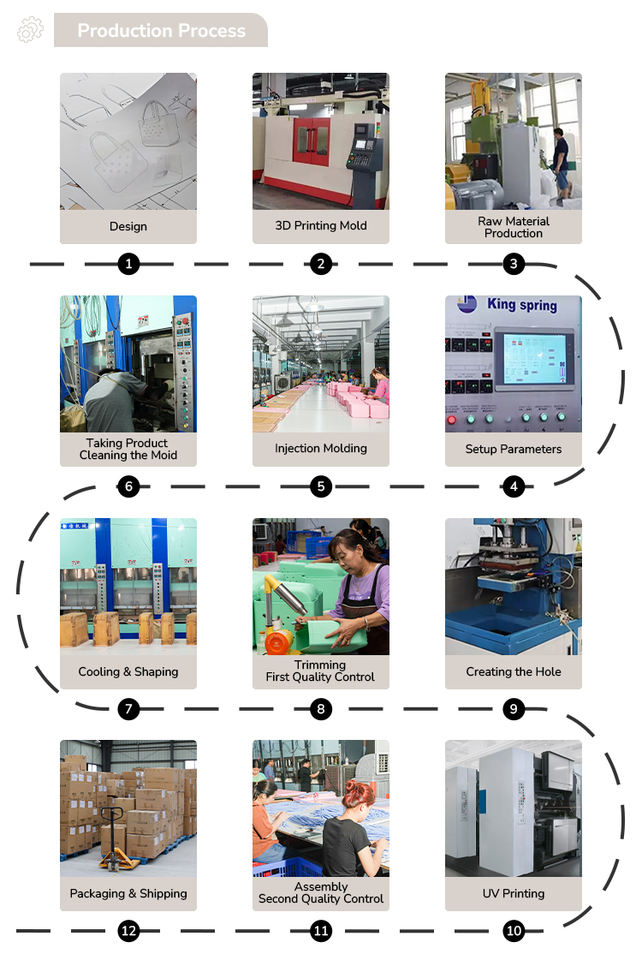 Production Process

Design

3D Printing Mold

Raw Material Production

1

2

3

King spring

Taking Product Cleaning the Moid

Injection Molding

Setup Parameters

6

5

4

Cooling & Shaping

Trimming First Quality Control

Creating the Hole

7

8

9

Packaging & Shipping

Assembly Second Quality Control

UV Printing

12

11

10