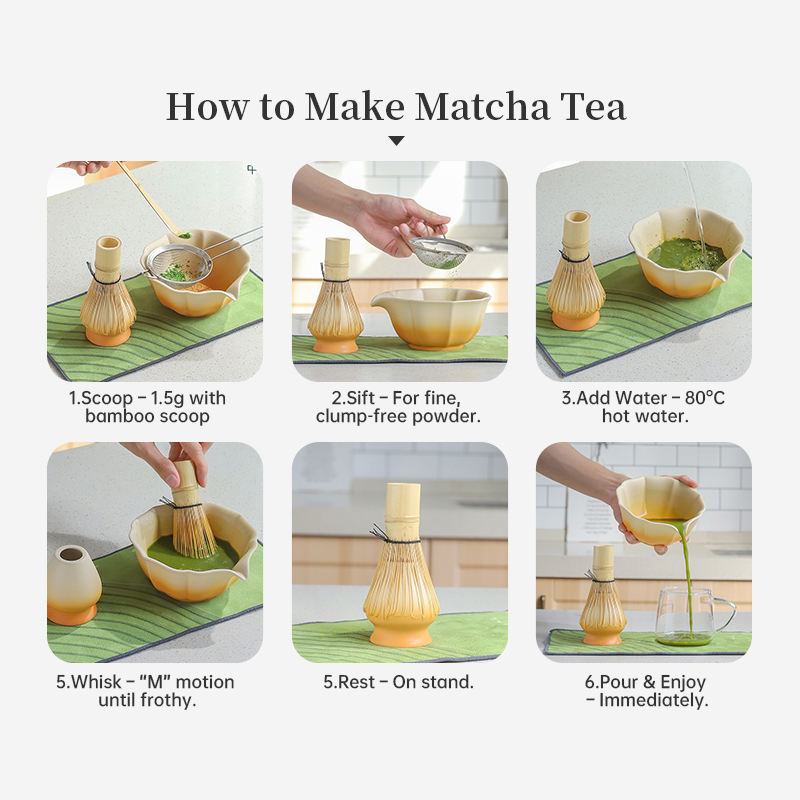 How to Make Matcha Tea

1.Scoop – 1.5g with bamboo scoop

2.Sift – For fine, clump-free powder.

3.Add Water – 80°C hot water.

5.Whisk – "M" motion until frothy.

5.Rest – On stand.

6.Pour & Enjoy – Immediately.