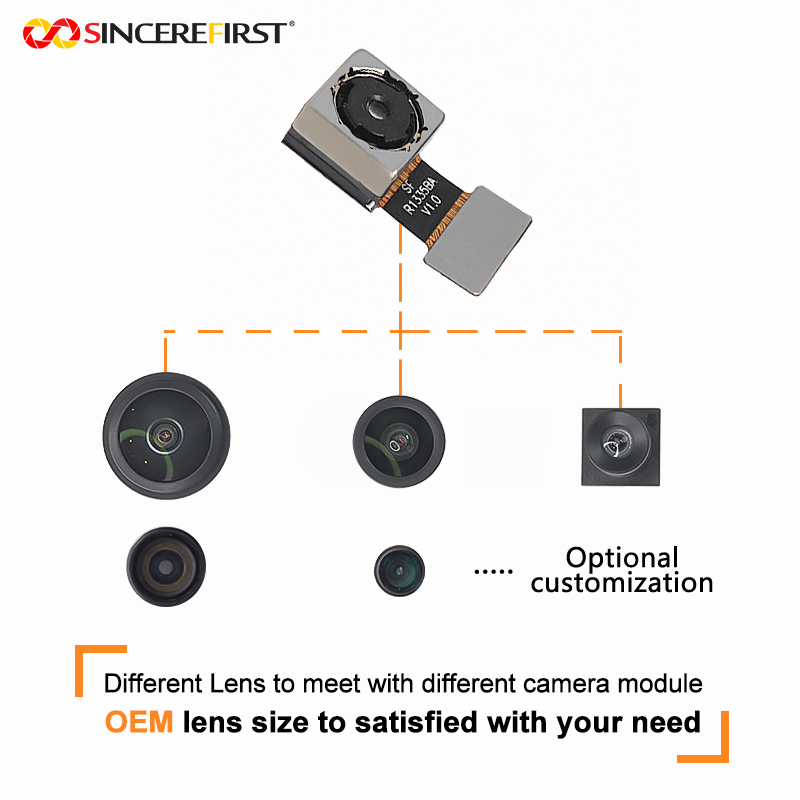 SINCEREFIRST®

SF
R1335BA
V1.0

..... Optional customization

Different Lens to meet with different camera module
OEM lens size to satisfied with your need