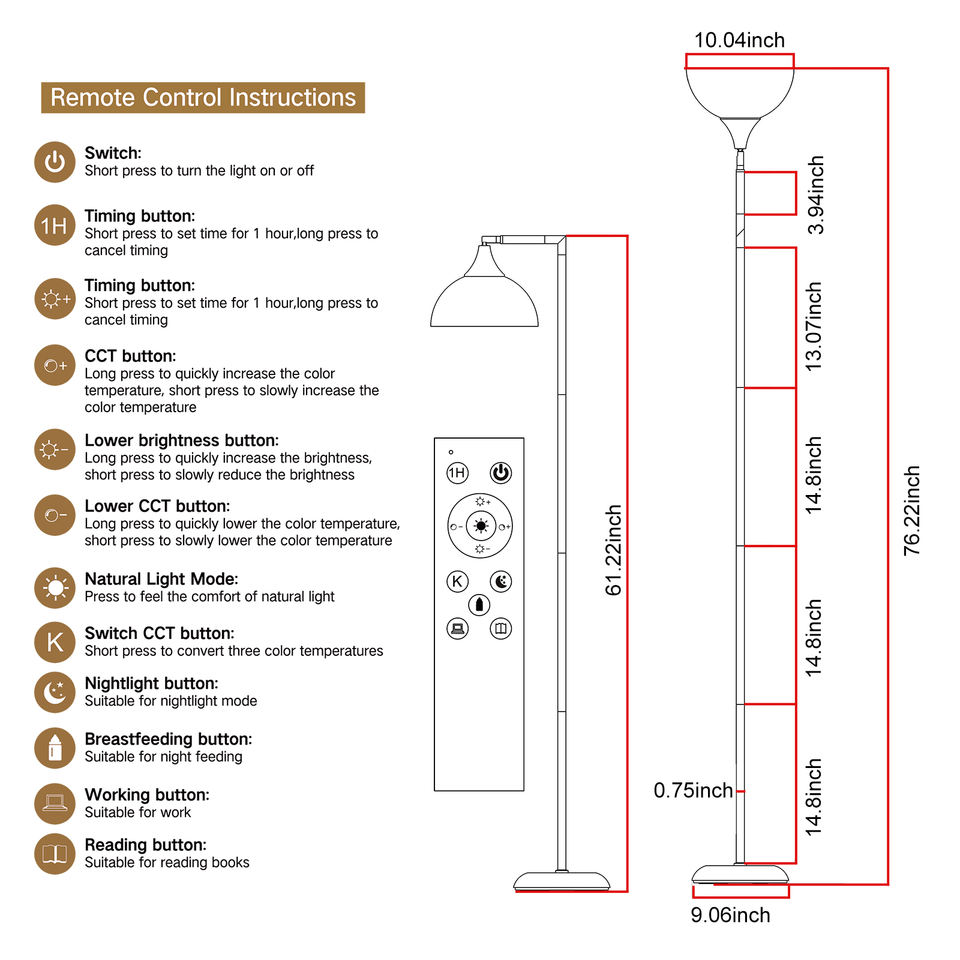 Remote Control Instructions

Switch:
Short press to turn the light on or off

1H Timing button:
Short press to set time for 1 hour,long press to cancel timing

Timing button:
Short press to set time for 1 hour,long press to cancel timing

CCT button:
Long press to quickly increase the color temperature, short press to slowly increase the color temperature

Lower brightness button:
Long press to quickly increase the brightness, short press to slowly reduce the brightness

Lower CCT button:
Long press to quickly lower the color temperature, short press to slowly lower the color temperature

Natural Light Mode:
Press to feel the comfort of natural light

K Switch CCT button:
Short press to convert three color temperatures

Nightlight button:
Suitable for nightlight mode

Breastfeeding button:
Suitable for night feeding

Working button:
Suitable for work

Reading button:
Suitable for reading books

1H

K

61.22inch

10.04inch
3.94inch
13.07inch
14.8inch
14.8inch
14.8inch
76.22inch
0.75inch
9.06inch