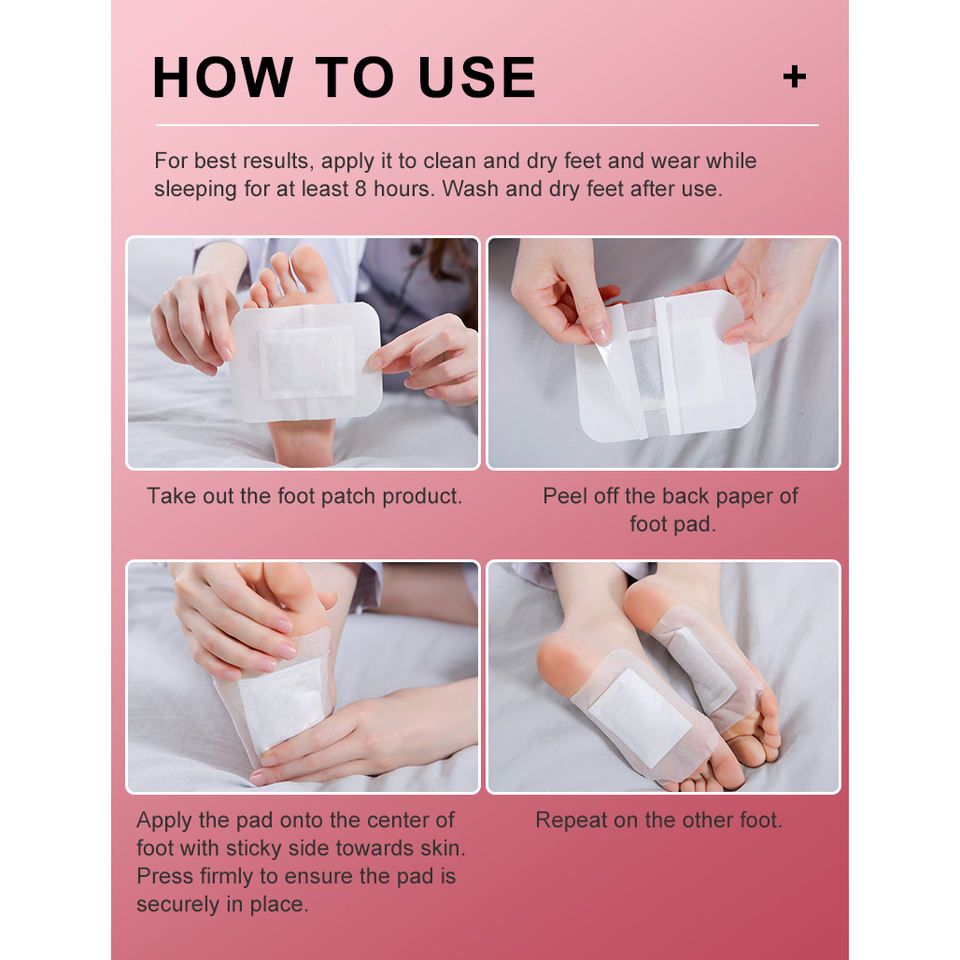 HOW TO USE +

For best results, apply it to clean and dry feet and wear while sleeping for at least 8 hours. Wash and dry feet after use.

Take out the foot patch product.

Peel off the back paper of foot pad.

Apply the pad onto the center of foot with sticky side towards skin. Press firmly to ensure the pad is securely in place.

Repeat on the other foot.