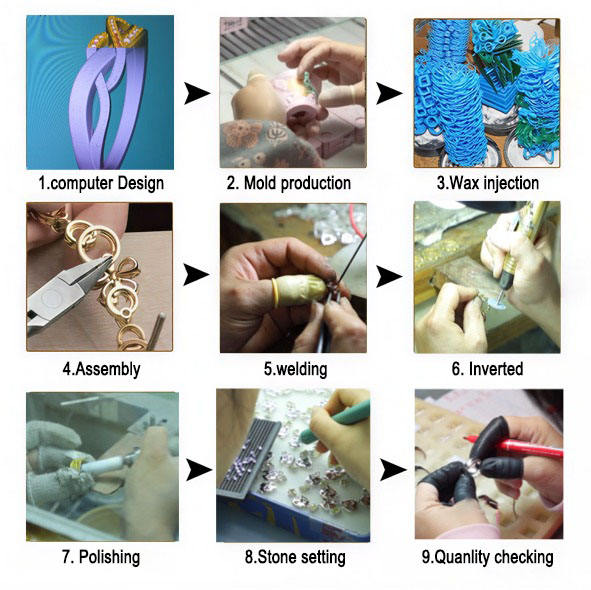 1.computer Design

2. Mold production

3.Wax injection

4.Assembly

5.welding

6. Inverted

7. Polishing

8.Stone setting

9.Quanlity checking