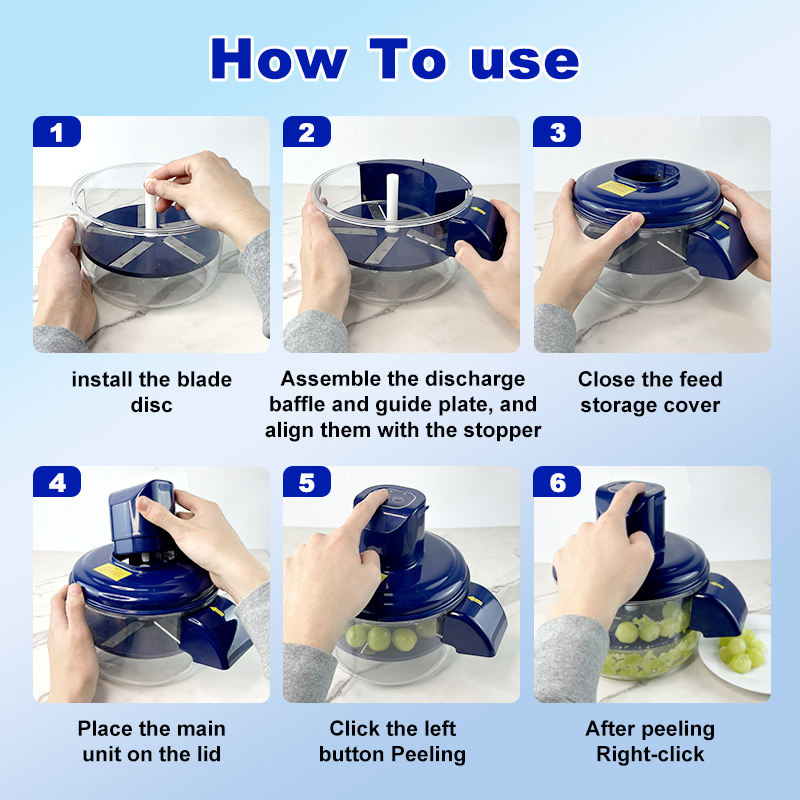 How To use

1

install the blade disc

2

Assemble the discharge baffle and guide plate, and align them with the stopper

3

Close the feed storage cover

4

Place the main unit on the lid

5

Click the left button Peeling

6

After peeling Right-click