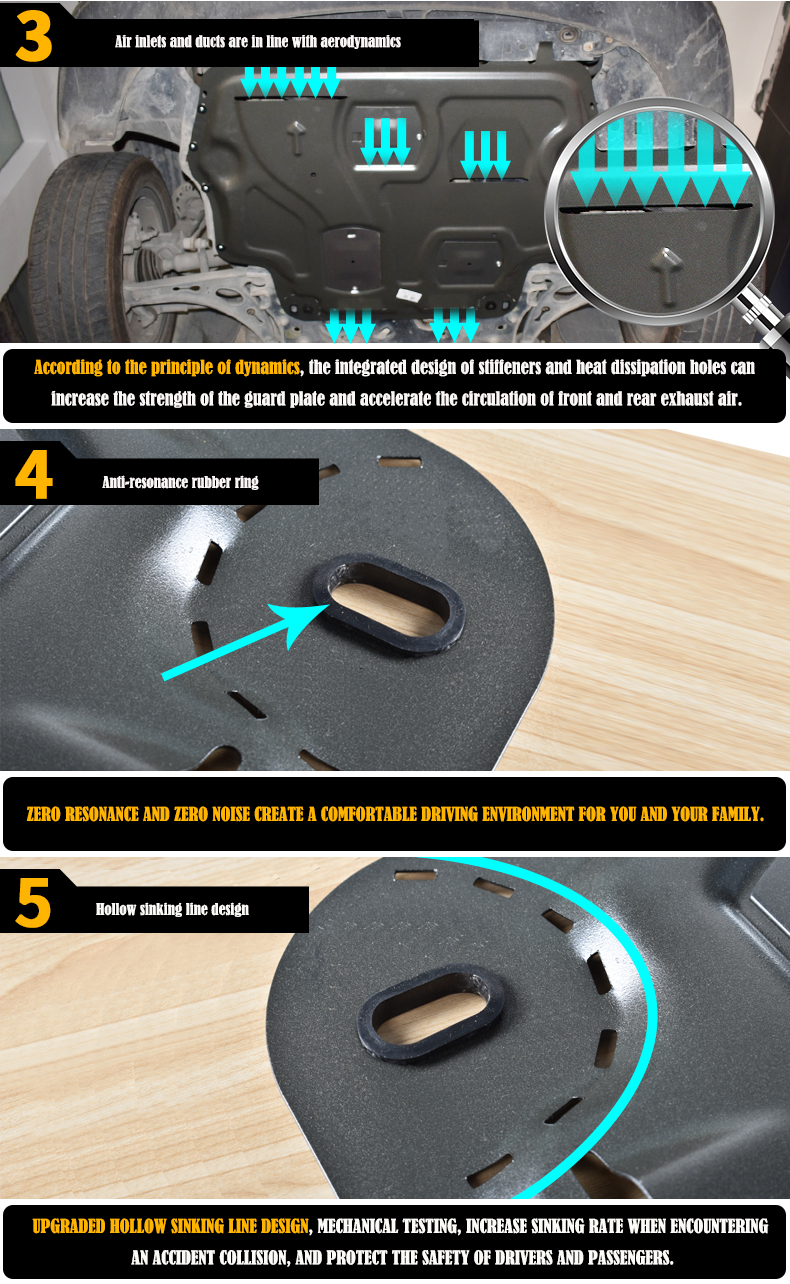 3

Air inlets and ducts are in line with aerodynamics

According to the principle of dynamics, the integrated design of stiffeners and heat dissipation holes can increase the strength of the guard plate and accelerate the circulation of front and rear exhaust air.

4

Anti-resonance rubber ring

ZERO RESONANCE AND ZERO NOISE CREATE A COMFORTABLE DRIVING ENVIRONMENT FOR YOU AND YOUR FAMILY.

5

Hollow sinking line design

UPGRADED HOLLOW SINKING LINE DESIGN, MECHANICAL TESTING, INCREASE SINKING RATE WHEN ENCOUNTERING AN ACCIDENT COLLISION, AND PROTECT THE SAFETY OF DRIVERS AND PASSENGERS.