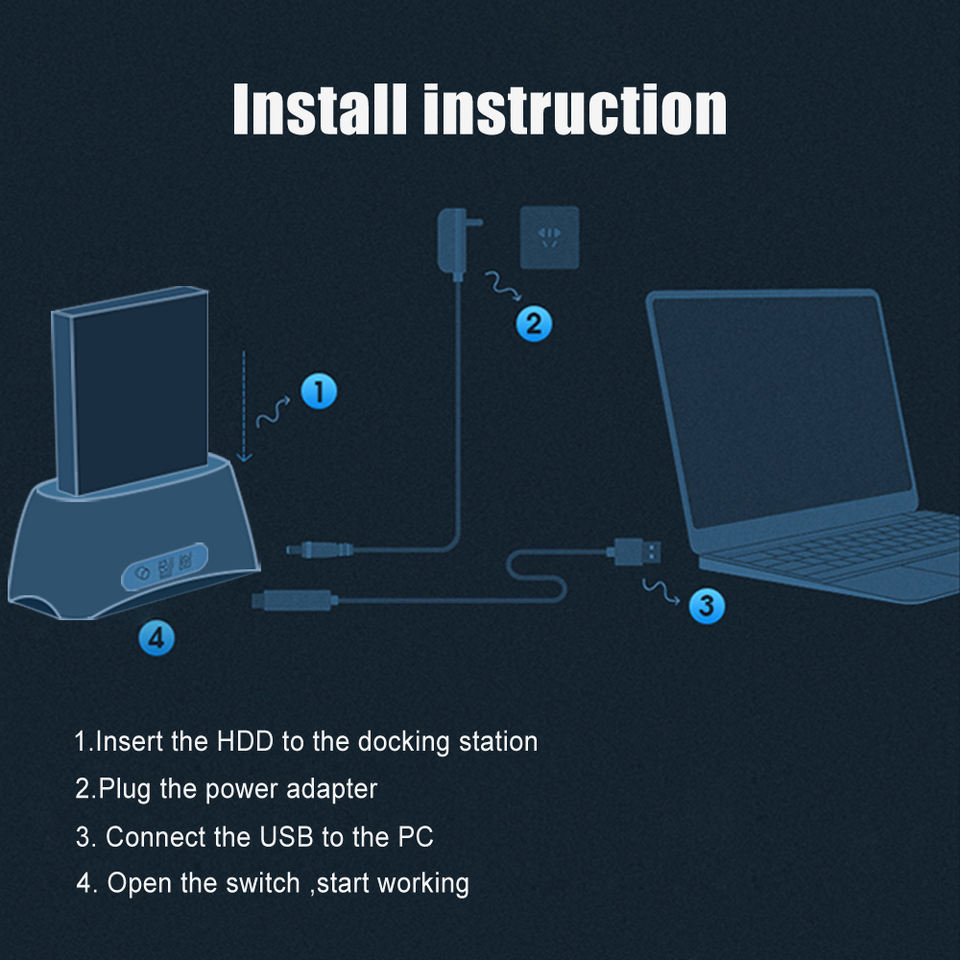 Install instruction

2

1

3

4

1.Insert the HDD to the docking station

2.Plug the power adapter

3. Connect the USB to the PC

4. Open the switch ,start working