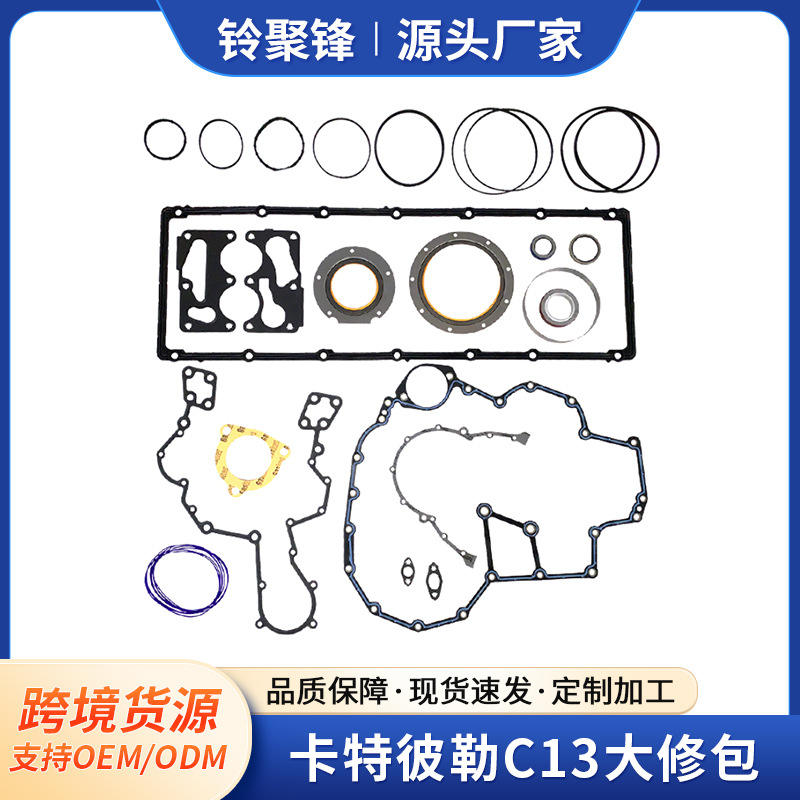 铃聚锋 | 源头厂家

跨境货源
支持OEM/ODM

品质保障·现货速发·定制加工

卡特彼勒C13大修包