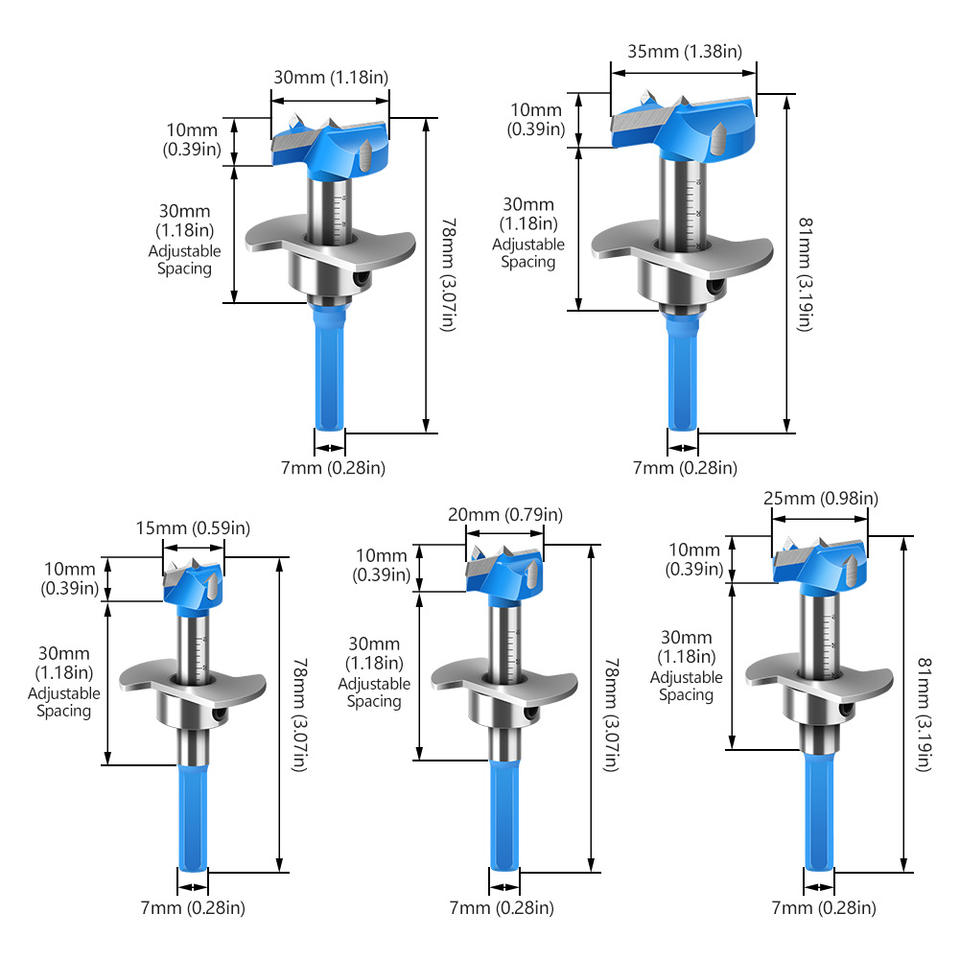 30mm (1.18in)
10mm (0.39in)
30mm (1.18in) Adjustable Spacing
78mm (3.07in)
7mm (0.28in)

35mm (1.38in)
10mm (0.39in)
30mm (1.18in) Adjustable Spacing
81mm (3.19in)
7mm (0.28in)

15mm (0.59in)
10mm (0.39in)
30mm (1.18in) Adjustable Spacing
78mm (3.07in)
7mm (0.28in)

20mm (0.79in)
10mm (0.39in)
30mm (1.18in) Adjustable Spacing
78mm (3.07in)
7mm (0.28in)

25mm (0.98in)
10mm (0.39in)
30mm (1.18in) Adjustable Spacing
81mm (3.19in)
7mm (0.28in)