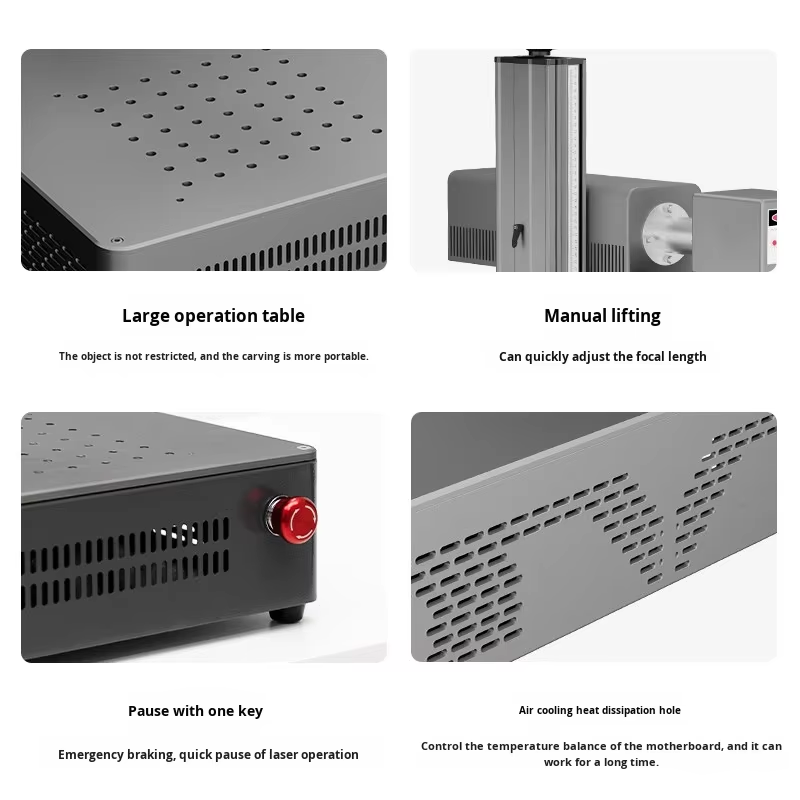 Large operation table

The object is not restricted, and the carving is more portable.

Manual lifting

Can quickly adjust the focal length

Pause with one key

Emergency braking, quick pause of laser operation

Air cooling heat dissipation hole

Control the temperature balance of the motherboard, and it can work for a long time.