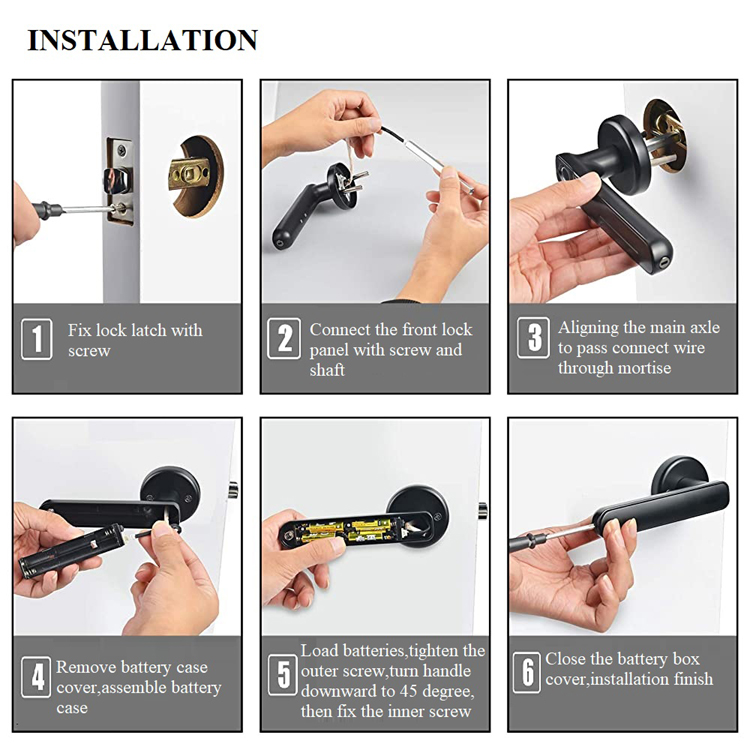 INSTALLATION

1 Fix lock latch with screw

2 Connect the front lock panel with screw and shaft

3 Aligning the main axle to pass connect wire through mortise

4 Remove battery case cover,assemble battery case

5 Load batteries,tighten the outer screw,turn handle downward to 45 degree, then fix the inner screw

6 Close the battery box cover,installation finish