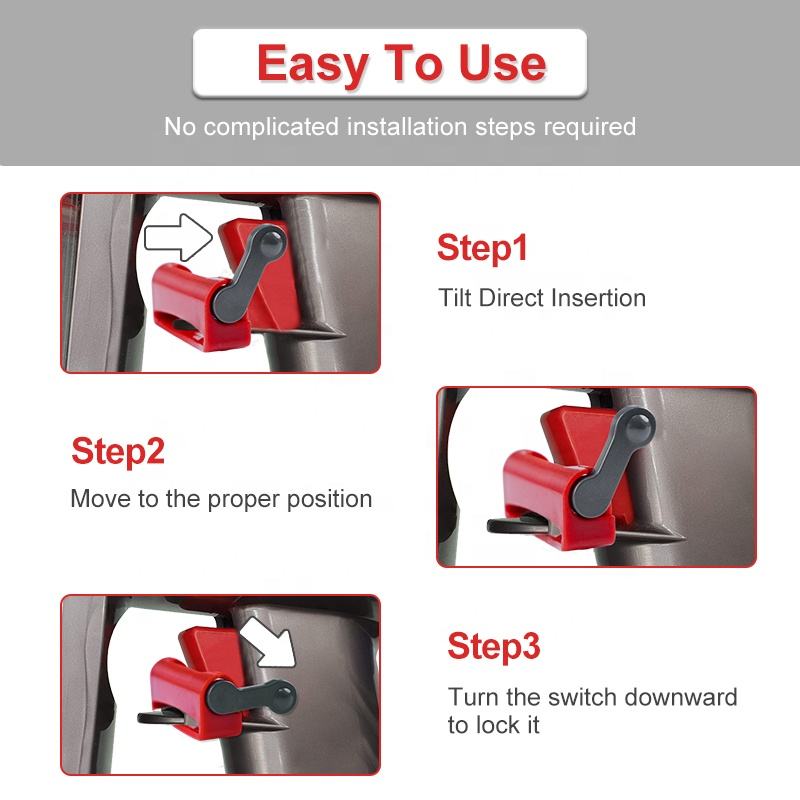 Easy To Use

No complicated installation steps required

Step1

Tilt Direct Insertion

Step2

Move to the proper position

Step3

Turn the switch downward to lock it