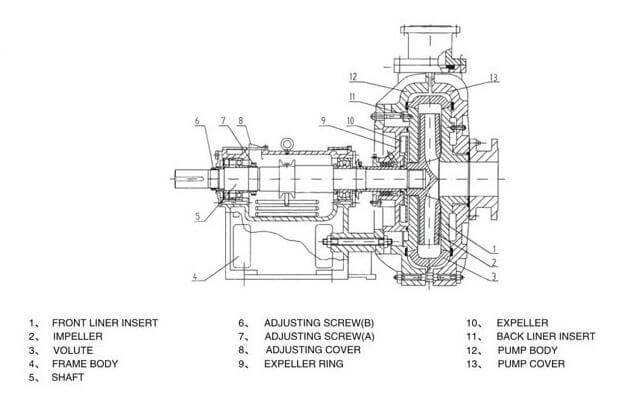 12
13
11
6
7
8
9
10
5
4
1
2
3

1、 FRONT LINER INSERT
2、 IMPELLER
3、 VOLUTE
4、 FRAME BODY
5、 SHAFT

6、 ADJUSTING SCREW(B)
7、 ADJUSTING SCREW(A)
8、 ADJUSTING COVER
9、 EXPELLER RING

10、 EXPELLER
11、 BACK LINER INSERT
12、 PUMP BODY
13、 PUMP COVER