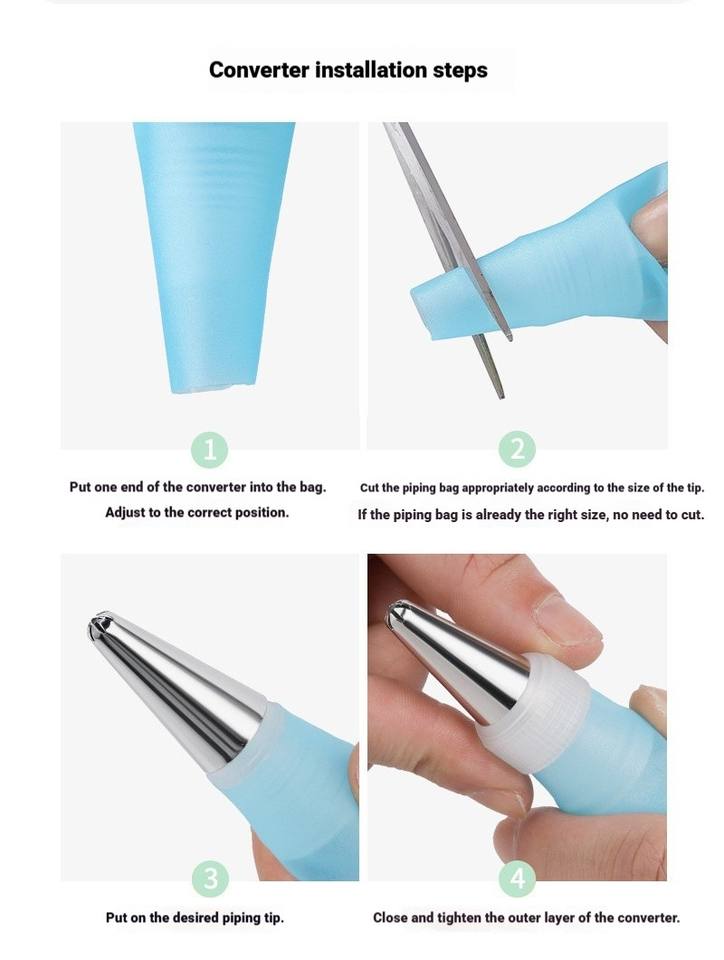 Converter installation steps

1

Put one end of the converter into the bag.
Adjust to the correct position.

2

Cut the piping bag appropriately according to the size of the tip.
If the piping bag is already the right size, no need to cut.

3

Put on the desired piping tip.

4

Close and tighten the outer layer of the converter.