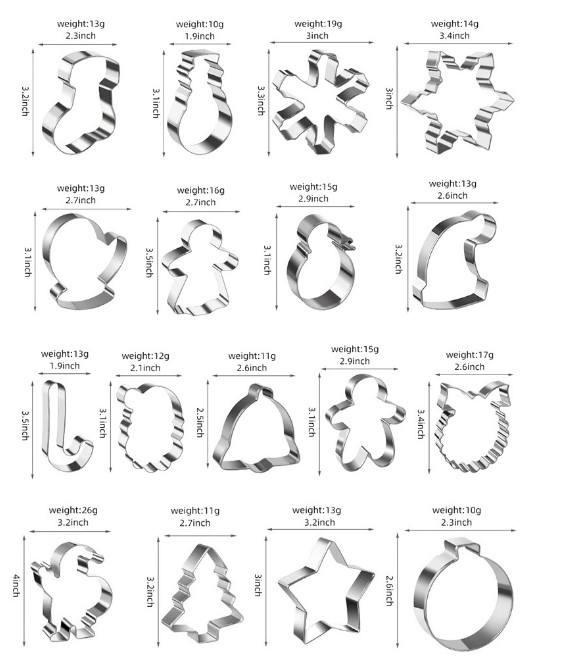 weight:13g
2.3inch
3.2inch

weight:10g
1.9inch
3.1inch

weight:19g
3inch
3.3inch

weight:14g
3.4inch
3inch

weight:13g
2.7inch
3.1inch

weight:16g
2.7inch
3.5inch

weight:15g
2.9inch
3.1inch

weight:13g
2.6inch
3.2inch

weight:13g
1.9inch
3.5inch

weight:12g
2.1inch
3.1inch

weight:11g
2.6inch
2.5inch

weight:15g
2.9inch
3.1inch

weight:17g
2.6inch
3.4inch

weight:26g
3.2inch
4inch

weight:11g
2.7inch
3.2inch

weight:13g
3.2inch
3inch

weight:10g
2.3inch
2.6inch