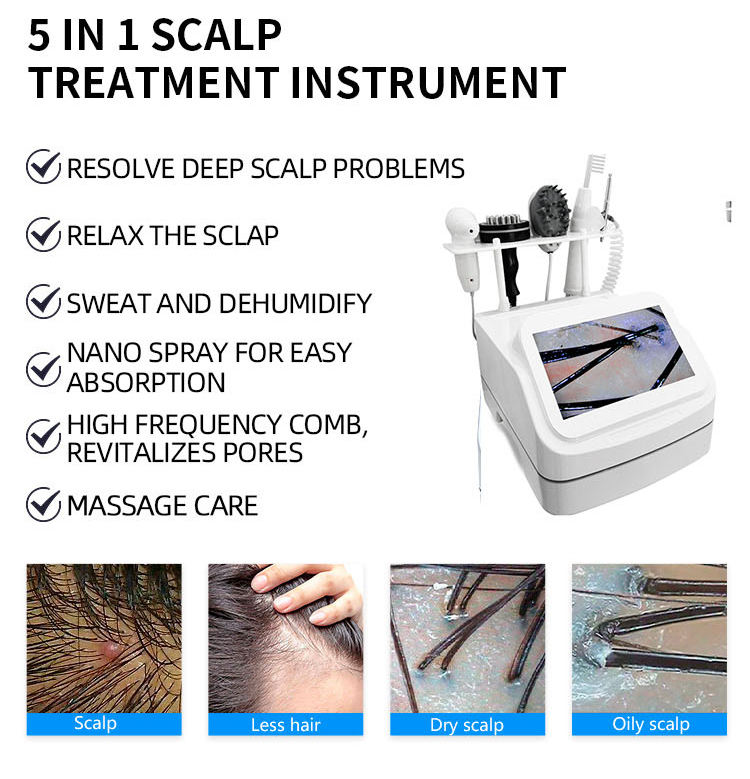 5 IN 1 SCALP
TREATMENT INSTRUMENT

RESOLVE DEEP SCALP PROBLEMS

RELAX THE SCLAP

SWEAT AND DEHUMIDIFY

NANO SPRAY FOR EASY ABSORPTION

HIGH FREQUENCY COMB, REVITALIZES PORES

MASSAGE CARE

Scalp

Less hair

Dry scalp

Oily scalp