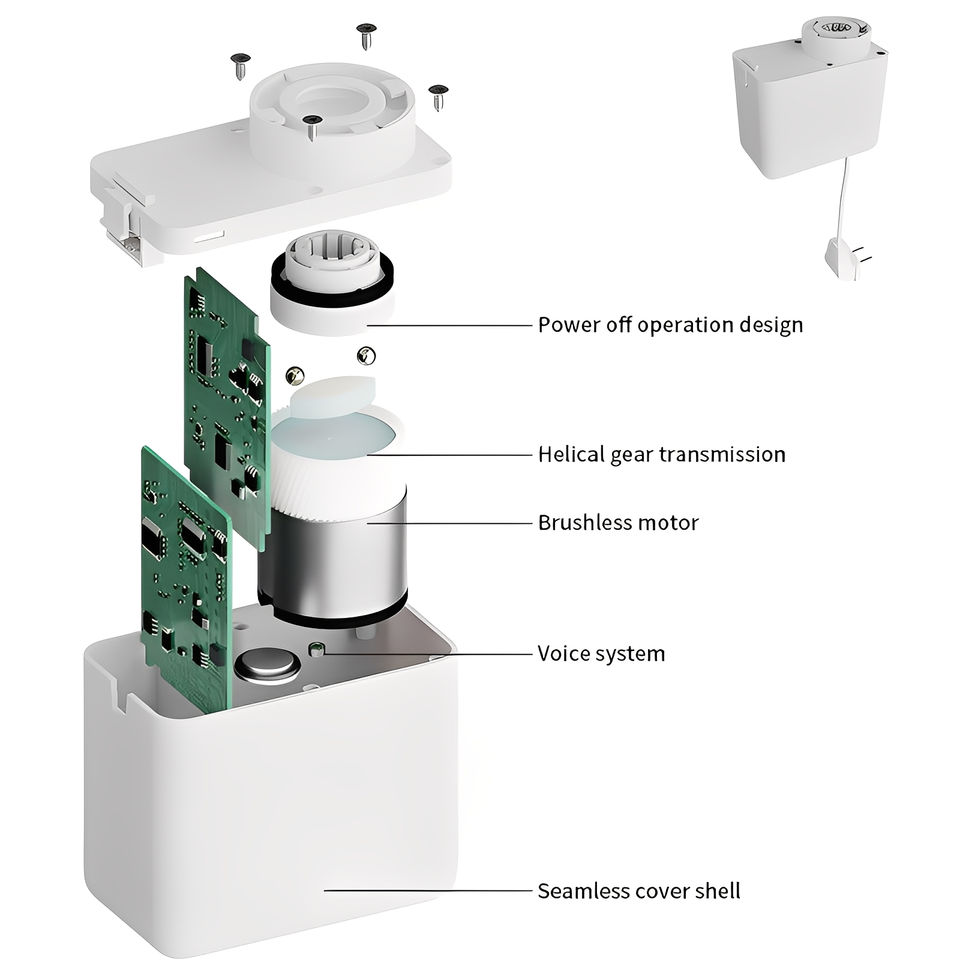 Power off operation design

Helical gear transmission

Brushless motor

Voice system

Seamless cover shell