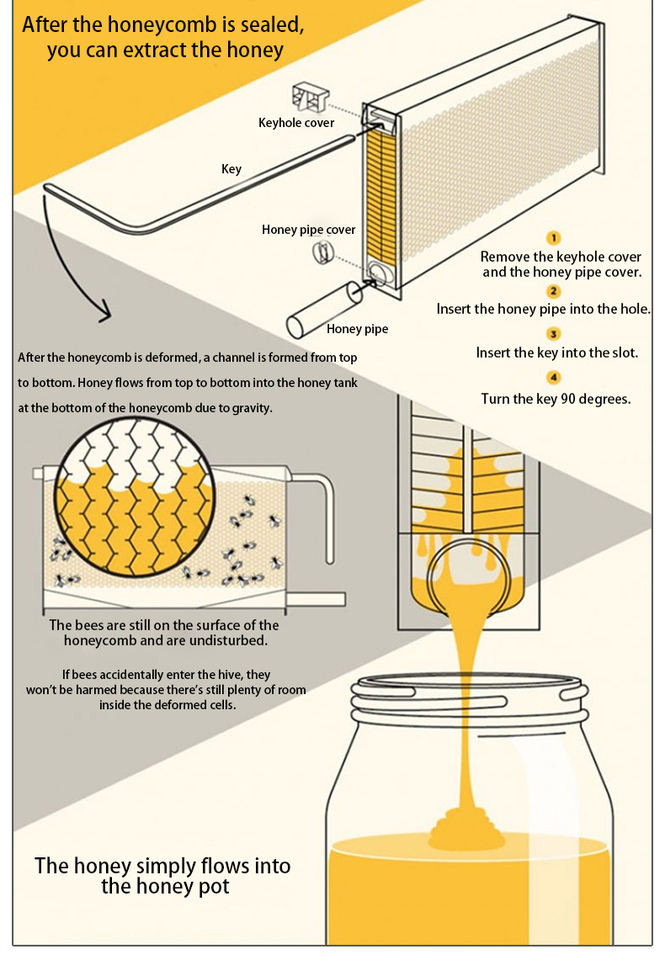 After the honeycomb is sealed, you can extract the honey

Keyhole cover

Key

Honey pipe cover

Honey pipe

1
Remove the keyhole cover and the honey pipe cover.

2
Insert the honey pipe into the hole.

3
Insert the key into the slot.

4
Turn the key 90 degrees.

After the honeycomb is deformed, a channel is formed from top to bottom. Honey flows from top to bottom into the honey tank at the bottom of the honeycomb due to gravity.

The bees are still on the surface of the honeycomb and are undisturbed.

If bees accidentally enter the hive, they won't be harmed because there's still plenty of room inside the deformed cells.

The honey simply flows into the honey pot