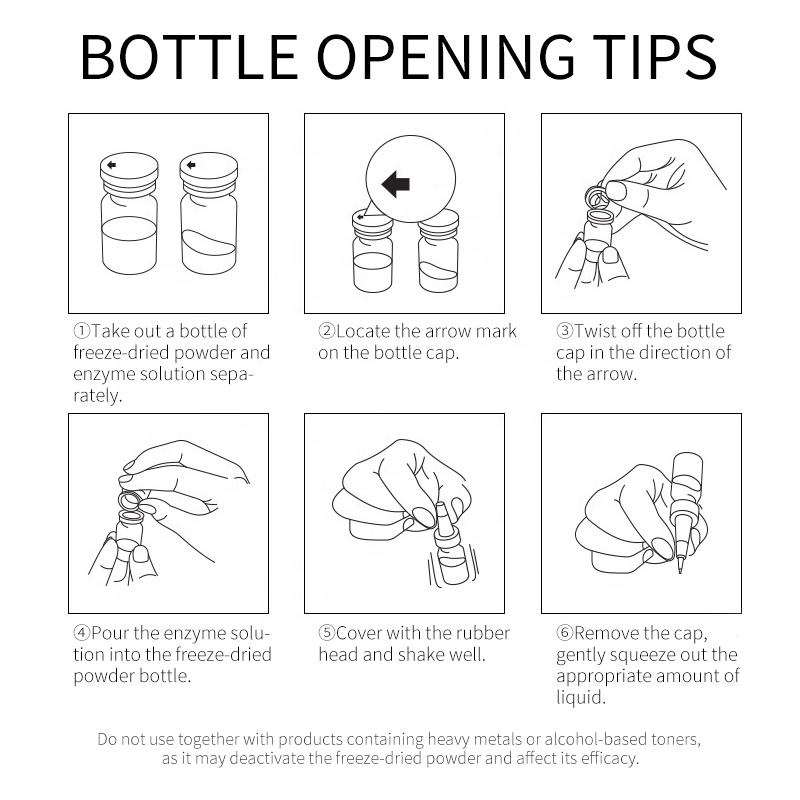 BOTTLE OPENING TIPS

①Take out a bottle of freeze-dried powder and enzyme solution separately.

②Locate the arrow mark on the bottle cap.

③Twist off the bottle cap in the direction of the arrow.

④Pour the enzyme solution into the freeze-dried powder bottle.

⑤Cover with the rubber head and shake well.

⑥Remove the cap, gently squeeze out the appropriate amount of liquid.

Do not use together with products containing heavy metals or alcohol-based toners, as it may deactivate the freeze-dried powder and affect its efficacy.