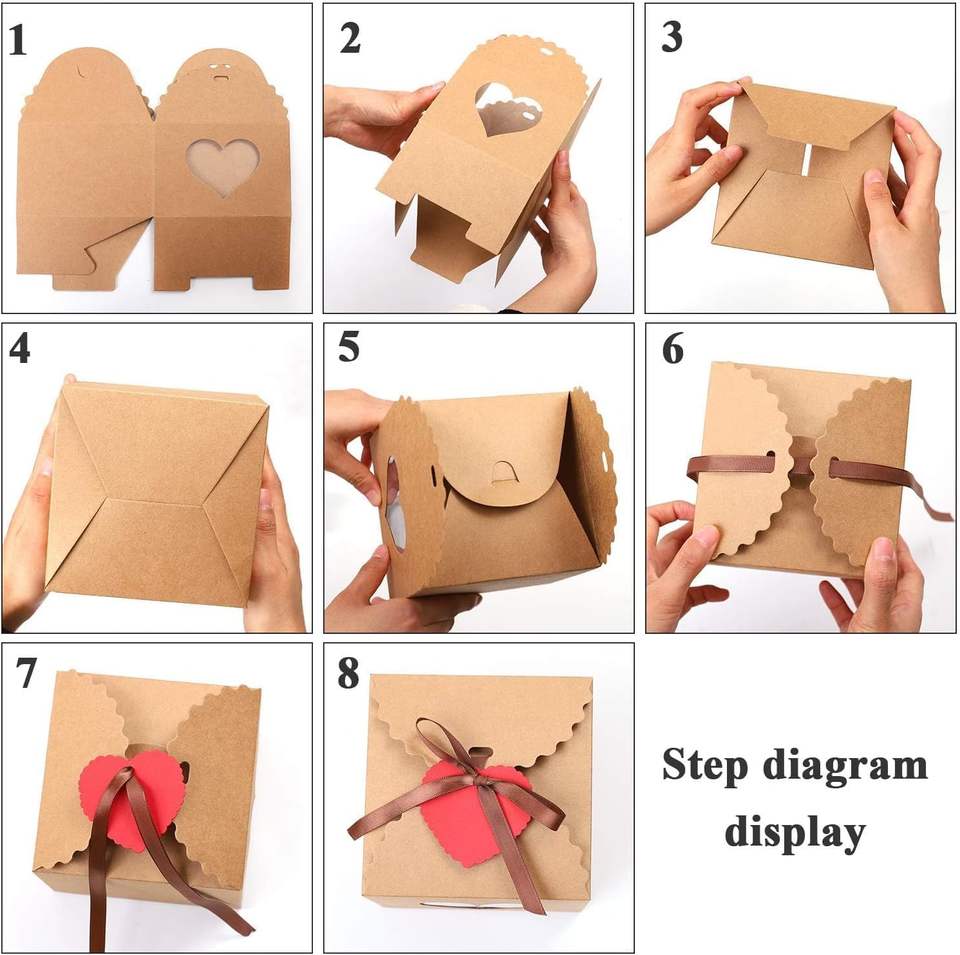 1

2

3

4

5

6

7

8

Step diagram display