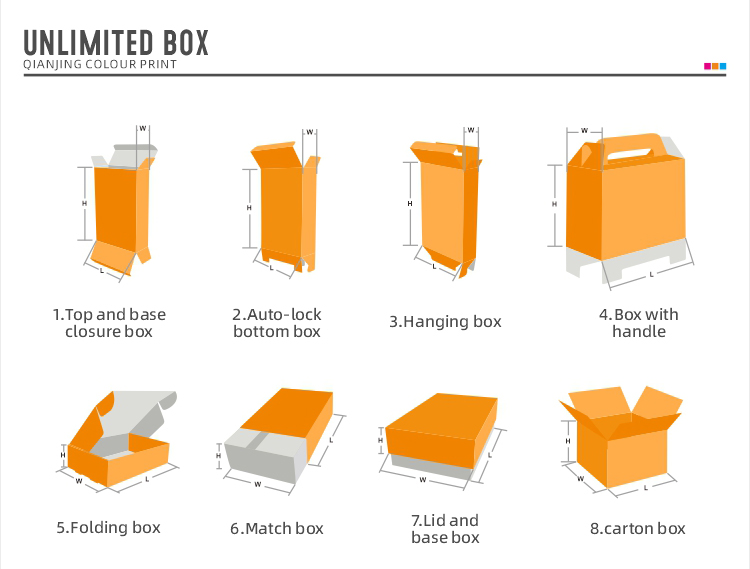 UNLIMITED BOX
QIANJING COLOUR PRINT

W
H
L

1.Top and base closure box

W
H
L

2.Auto-lock bottom box

W
H
L

3.Hanging box

W
H
L

4.Box with handle

H
W
L

5.Folding box

H
W
L

6.Match box

H
W
L

7.Lid and base box

H
W
L

8.carton box