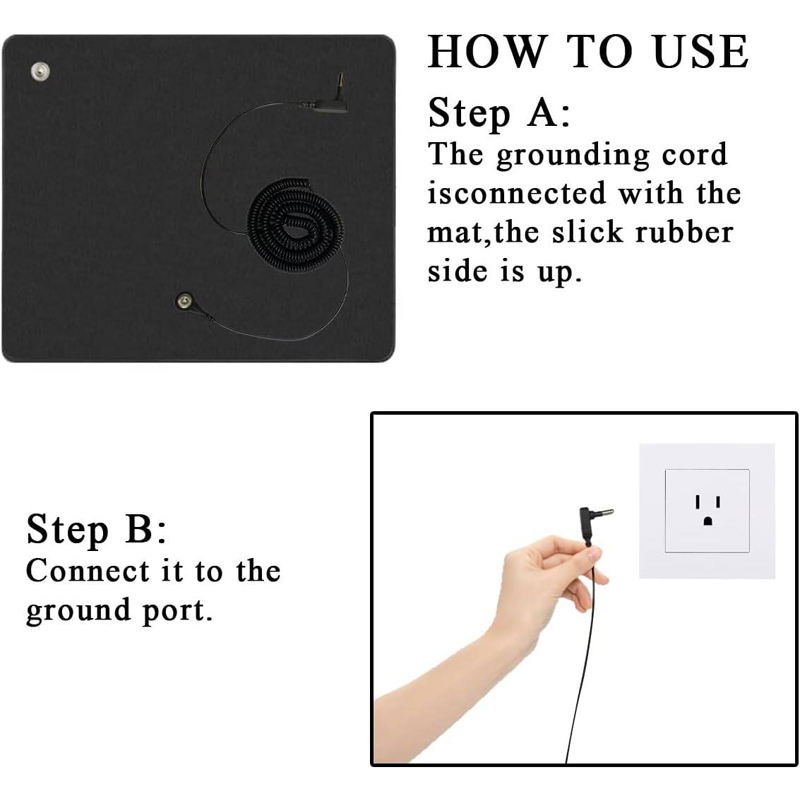 HOW TO USE

Step A:

The grounding cord isconnected with the mat,the slick rubber side is up.

Step B:

Connect it to the ground port.