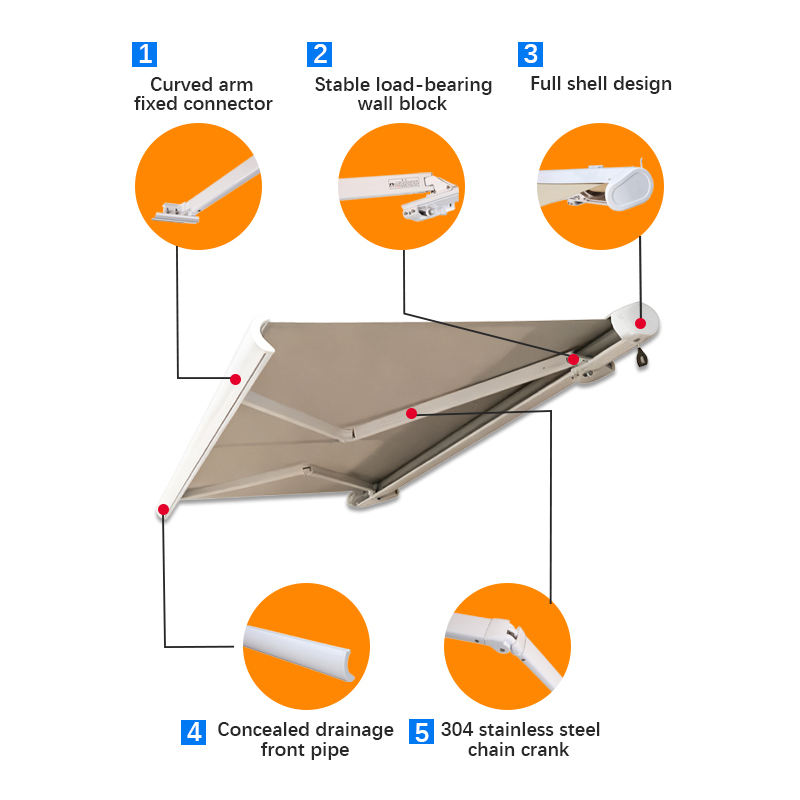 1
Curved arm fixed connector

2
Stable load-bearing wall block

3
Full shell design

4 Concealed drainage front pipe

5 304 stainless steel chain crank