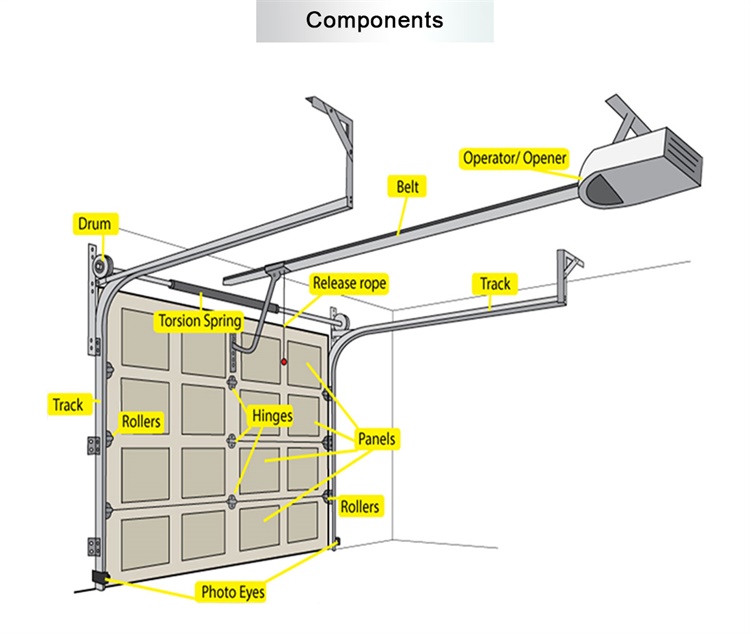 Components

Operator/ Opener

Belt

Drum

Release rope

Track

Torsion Spring

Track

Rollers

Hinges

Panels

Rollers

Photo Eyes