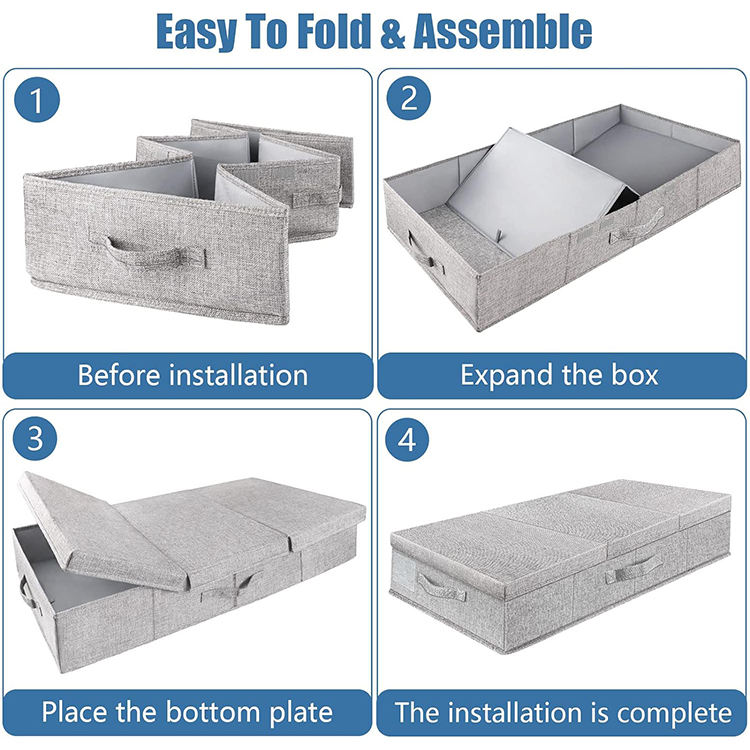 Easy To Fold & Assemble

1

Before installation

2

Expand the box

3

Place the bottom plate

4

The installation is complete