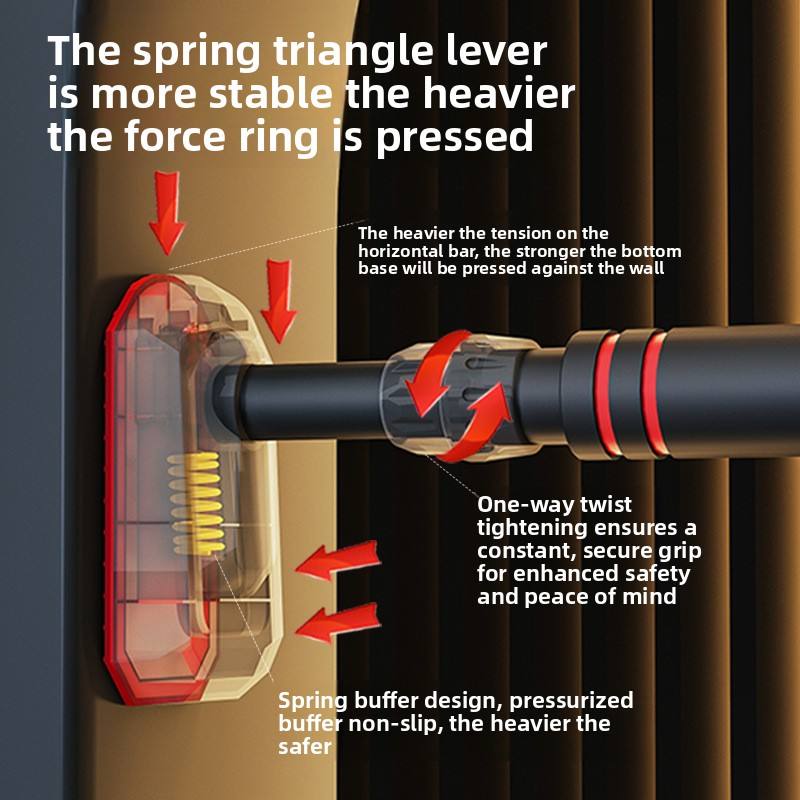 The spring triangle lever is more stable the heavier the force ring is pressed

The heavier the tension on the horizontal bar, the stronger the bottom base will be pressed against the wall

One-way twist tightening ensures a constant, secure grip for enhanced safety and peace of mind

Spring buffer design, pressurized buffer non-slip, the heavier the safer