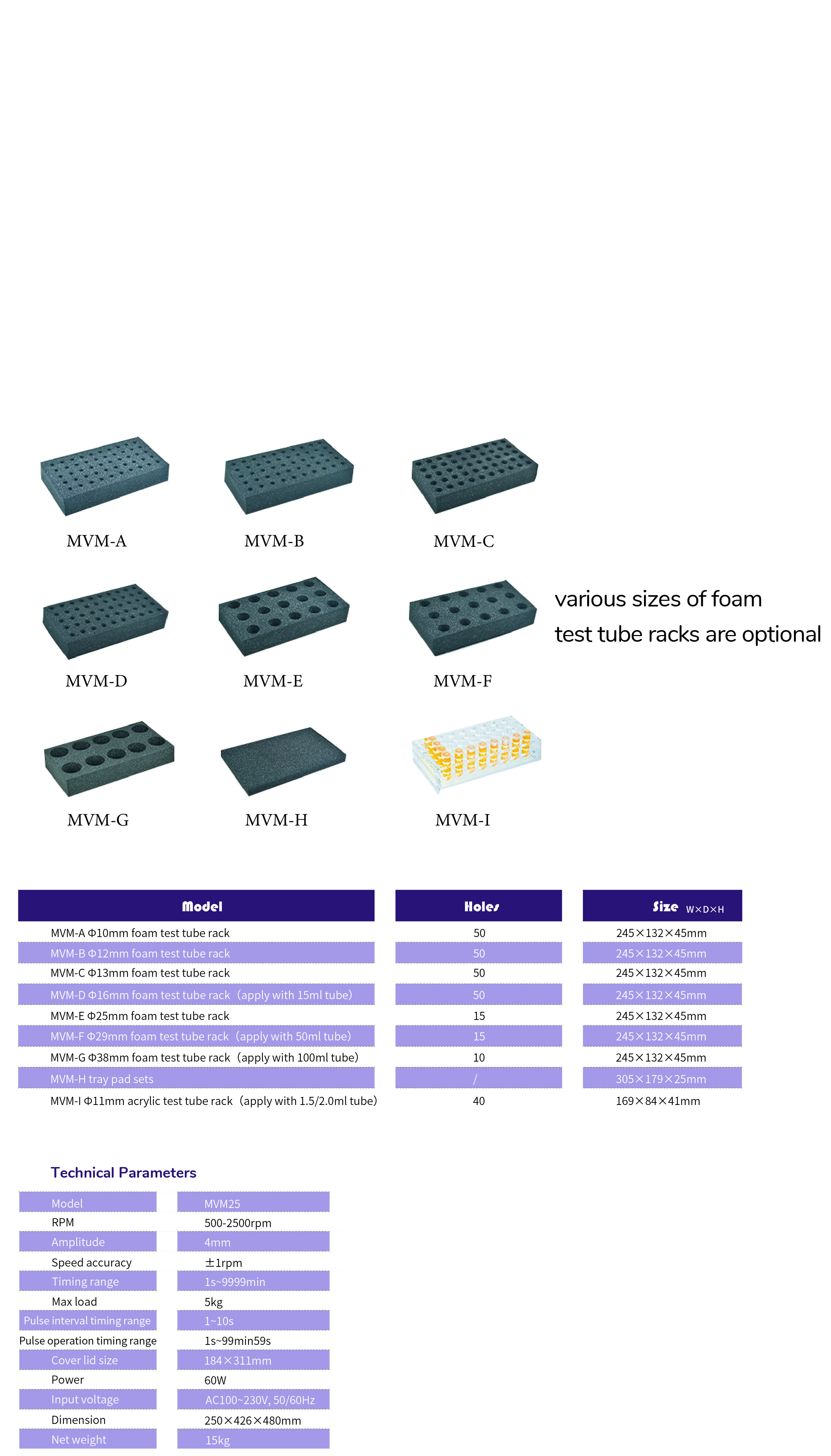 MVM-A MVM-B MVM-C

MVM-D MVM-E MVM-F

various sizes of foam test tube racks are optional

MVM-G MVM-H MVM-I

| Model | Holes | Size W×D×H |
|---|---|---|
| MVM-A Φ10mm foam test tube rack | 50 | 245×132×45mm |
| MVM-B Φ12mm foam test tube rack | 50 | 245×132×45mm |
| MVM-C Φ13mm foam test tube rack | 50 | 245×132×45mm |
| MVM-D Φ16mm foam test tube rack（apply with 15ml tube） | 50 | 245×132×45mm |
| MVM-E Φ25mm foam test tube rack | 15 | 245×132×45mm |
| MVM-F Φ29mm foam test tube rack（apply with 50ml tube） | 15 | 245×132×45mm |
| MVM-G Φ38mm foam test tube rack（apply with 100ml tube） | 10 | 245×132×45mm |
| MVM-H tray pad sets | / | 305×179×25mm |
| MVM-I Φ11mm acrylic test tube rack（apply with 1.5/2.0ml tube） | 40 | 169×84×41mm |

Technical Parameters

| Model | MVM25 |
|---|---|
| RPM | 500-2500rpm |
| Amplitude | 4mm |
| Speed accuracy | ±1rpm |
| Timing range | 1s~9999min |
| Max load | 5kg |
| Pulse interval timing range | 1~10s |
| Pulse operation timing range | 1s~99min59s |
| Cover lid size | 184×311mm |
| Power | 60W |
| Input voltage | AC100~230V, 50/60Hz |
| Dimension | 250×426×480mm |
| Net weight | 15kg |