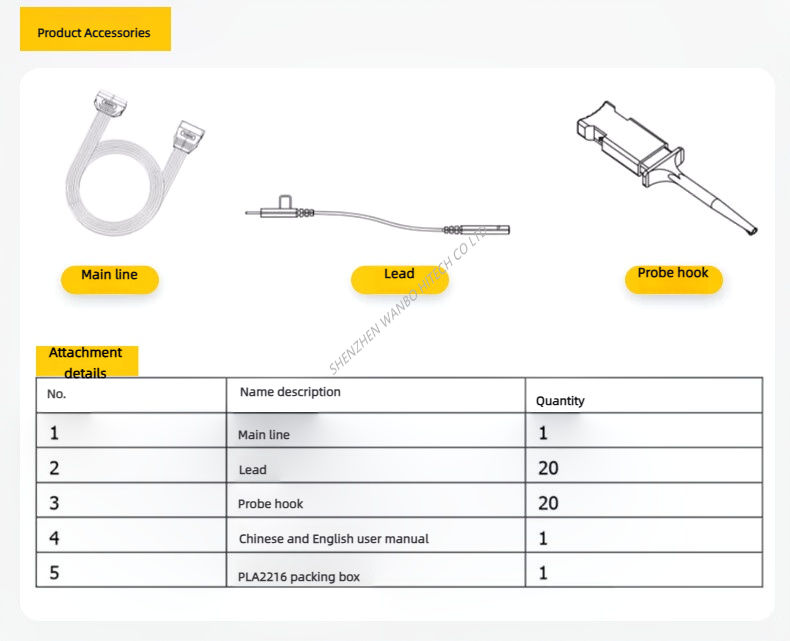 Product Accessories

Main line

Lead

Probe hook

SHENZHEN WANBO HITECH CO LTD

Attachment details

| No. | Name description | Quantity |
|---|---|---|
| 1 | Main line | 1 |
| 2 | Lead | 20 |
| 3 | Probe hook | 20 |
| 4 | Chinese and English user manual | 1 |
| 5 | PLA2216 packing box | 1 |