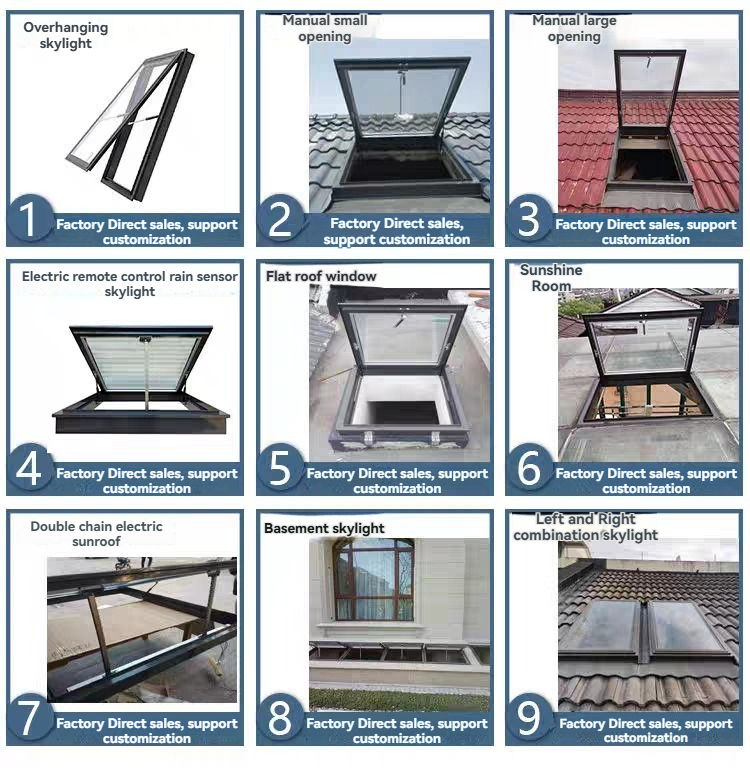 Overhanging skylight

1 Factory Direct sales, support customization

Manual small opening

2 Factory Direct sales, support customization

Manual large opening

3 Factory Direct sales, support customization

Electric remote control rain sensor skylight

4 Factory Direct sales, support customization

Flat roof window

5 Factory Direct sales, support customization

Sunshine Room

6 Factory Direct sales, support customization

Double chain electric sunroof

7 Factory Direct sales, support customization

Basement skylight

8 Factory Direct sales, support customization

Left and Right combination skylight

9 Factory Direct sales, support customization