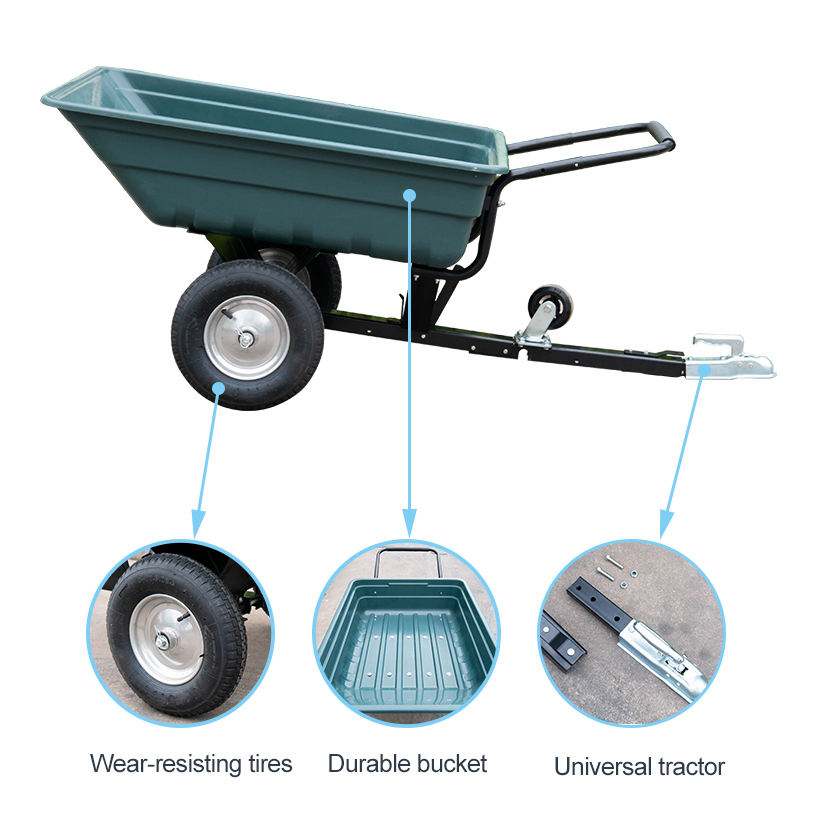 Wear-resisting tires

Durable bucket

Universal tractor