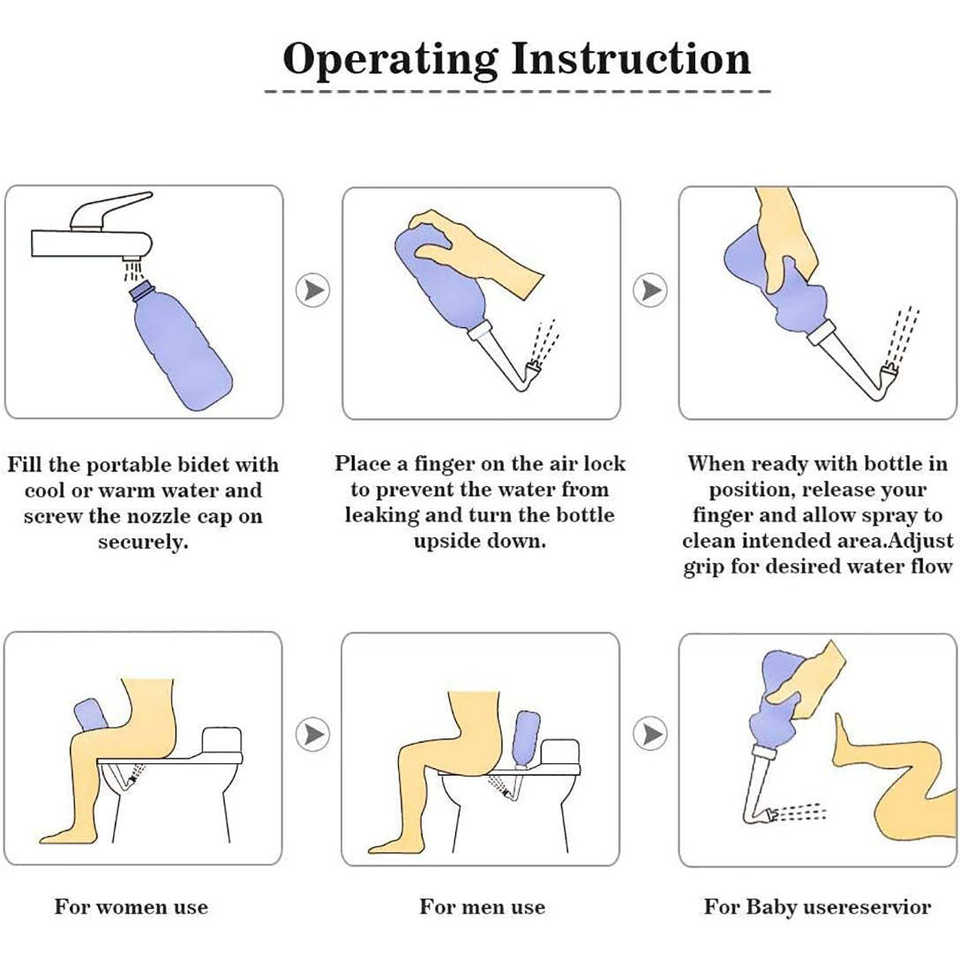 Operating Instruction

Fill the portable bidet with cool or warm water and screw the nozzle cap on securely.

Place a finger on the air lock to prevent the water from leaking and turn the bottle upside down.

When ready with bottle in position, release your finger and allow spray to clean intended area.Adjust grip for desired water flow

For women use

For men use

For Baby usereservior