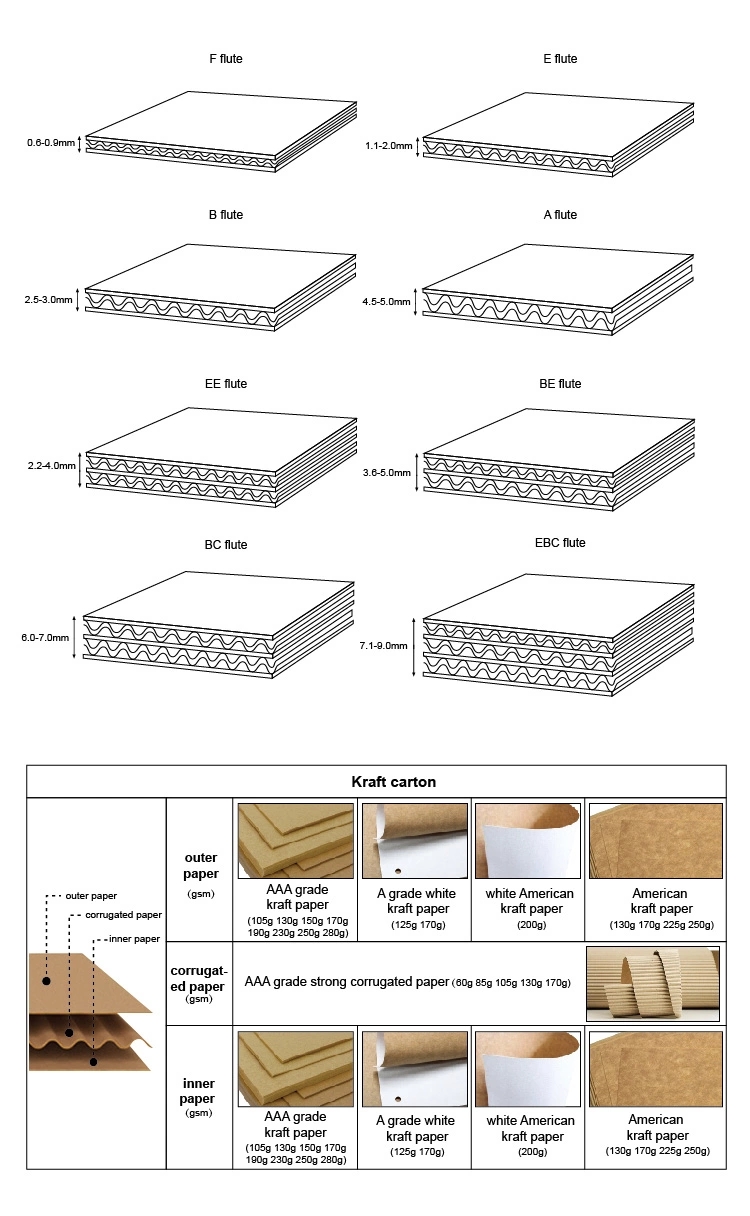 F flute
0.6-0.9mm

E flute
1.1-2.0mm

B flute
2.5-3.0mm

A flute
4.5-5.0mm

EE flute
2.2-4.0mm

BE flute
3.6-5.0mm

BC flute
6.0-7.0mm

EBC flute
7.1-9.0mm

Kraft carton

outer paper
corrugated paper
inner paper

| outer paper (gsm) | AAA grade kraft paper (105g 130g 150g 170g 190g 230g 250g 280g) | A grade white kraft paper (125g 170g) | white American kraft paper (200g) | American kraft paper (130g 170g 225g 250g) |
|---|---|---|---|---|
| corrugated paper (gsm) | AAA grade strong corrugated paper (60g 85g 105g 130g 170g) | | | |
| inner paper (gsm) | AAA grade kraft paper (105g 130g 150g 170g 190g 230g 250g 280g) | A grade white kraft paper (125g 170g) | white American kraft paper (200g) | American kraft paper (130g 170g 225g 250g) |