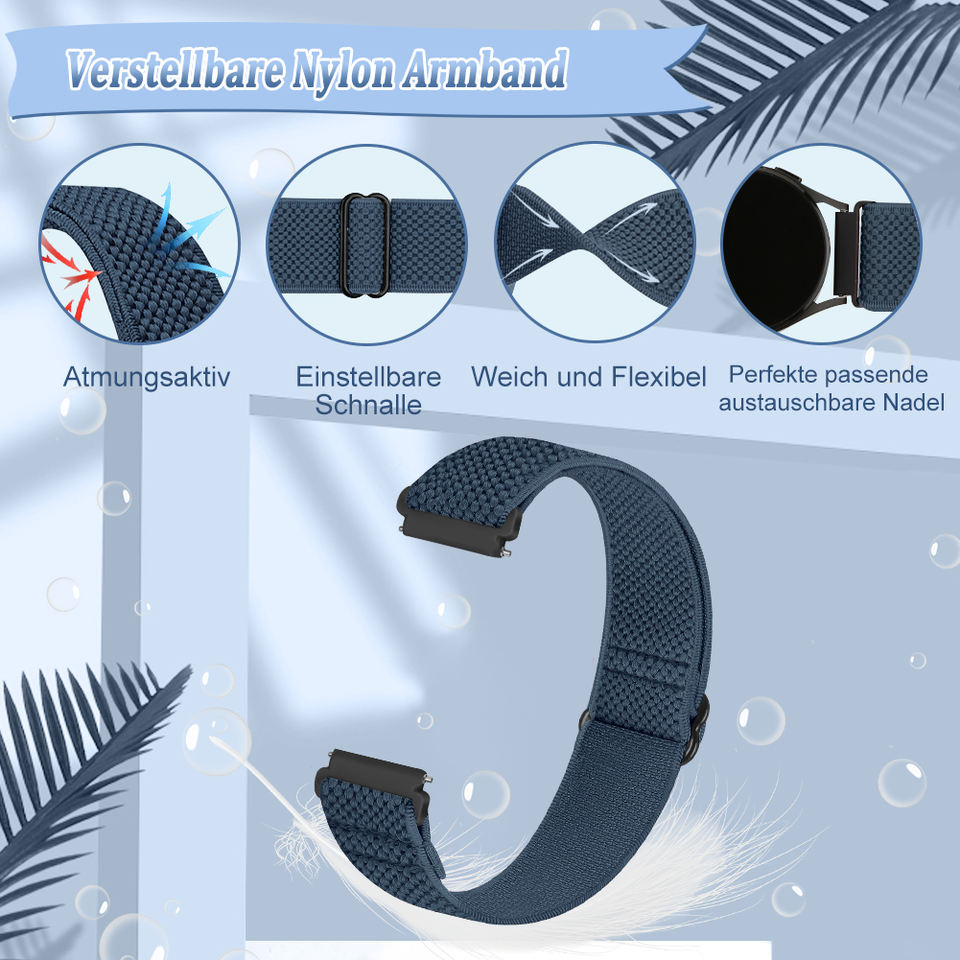 Verstellbare Nylon Armband

Atmungsaktiv

Einstellbare Schnalle

Weich und Flexibel

Perfekte passende austauschbare Nadel