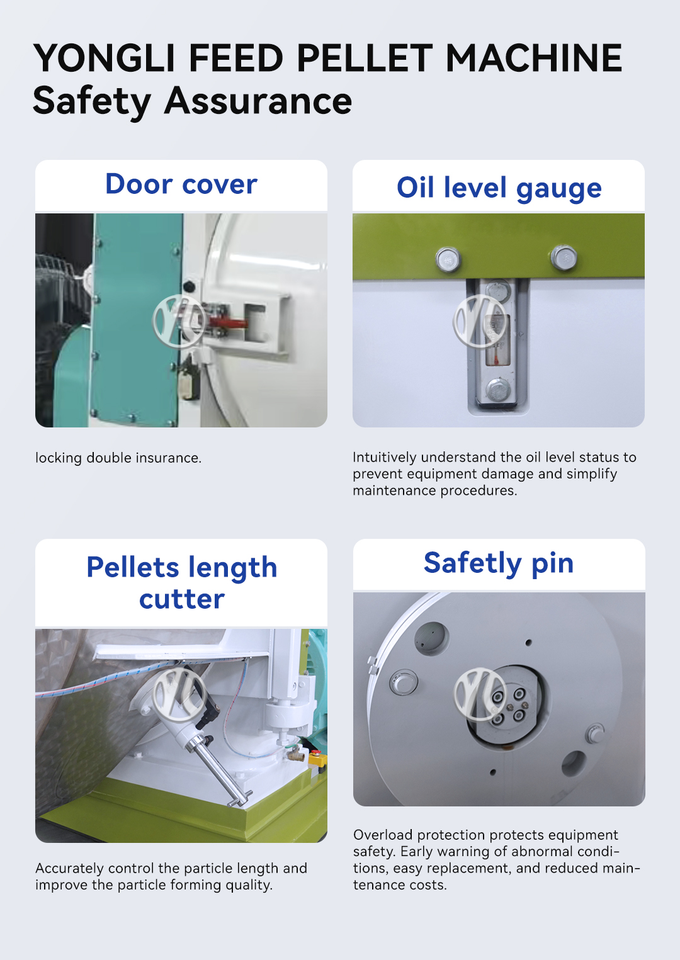 YONGLI FEED PELLET MACHINE
Safety Assurance

Door cover

locking double insurance.

Oil level gauge

Intuitively understand the oil level status to prevent equipment damage and simplify maintenance procedures.

Pellets length cutter

Accurately control the particle length and improve the particle forming quality.

Safetly pin

Overload protection protects equipment safety. Early warning of abnormal conditions, easy replacement, and reduced maintenance costs.